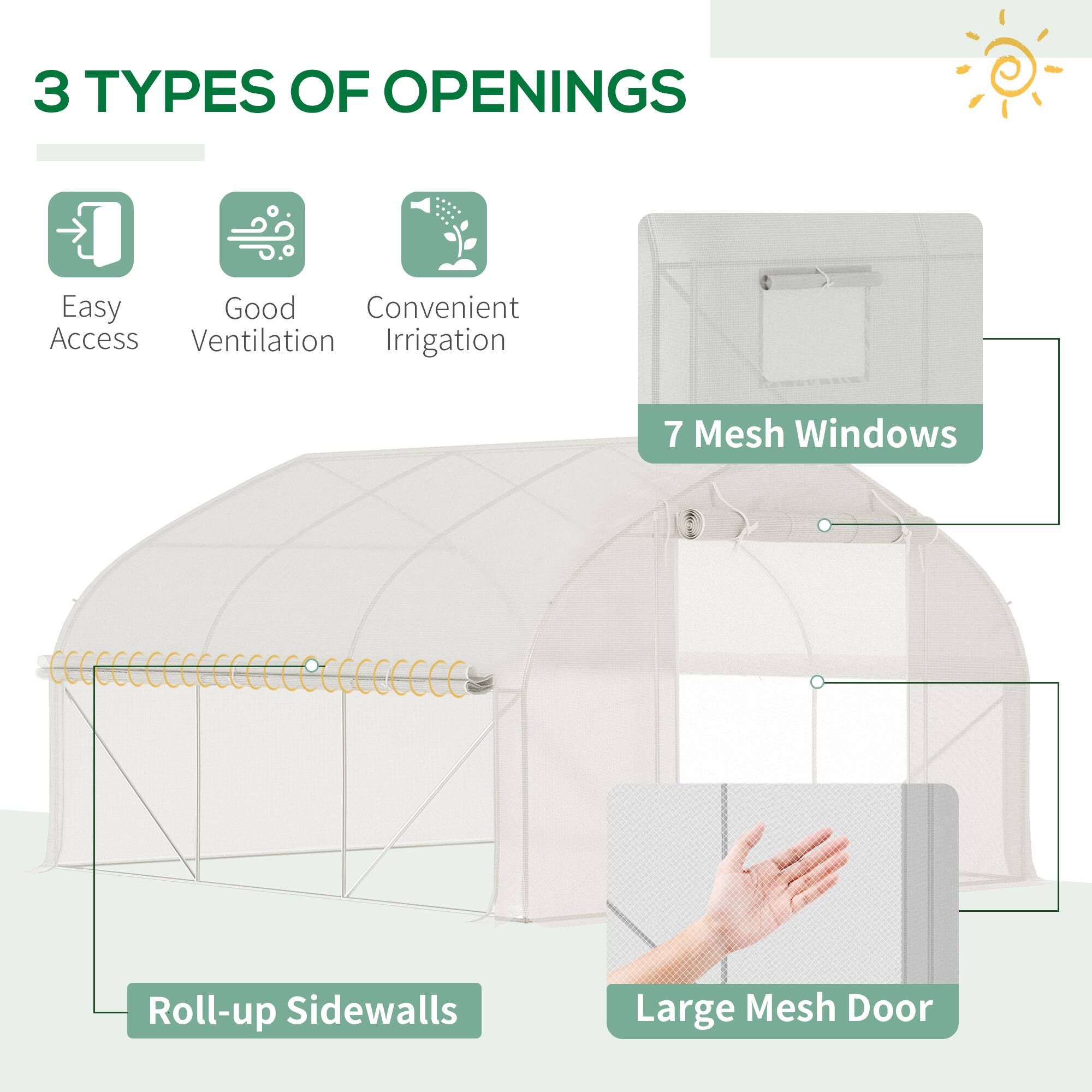 3 TYPES OF OPENINGS

Easy Access

Good Ventilation

Convenient Irrigation

7 Mesh Windows

Roll-up Sidewalls

Large Mesh Door