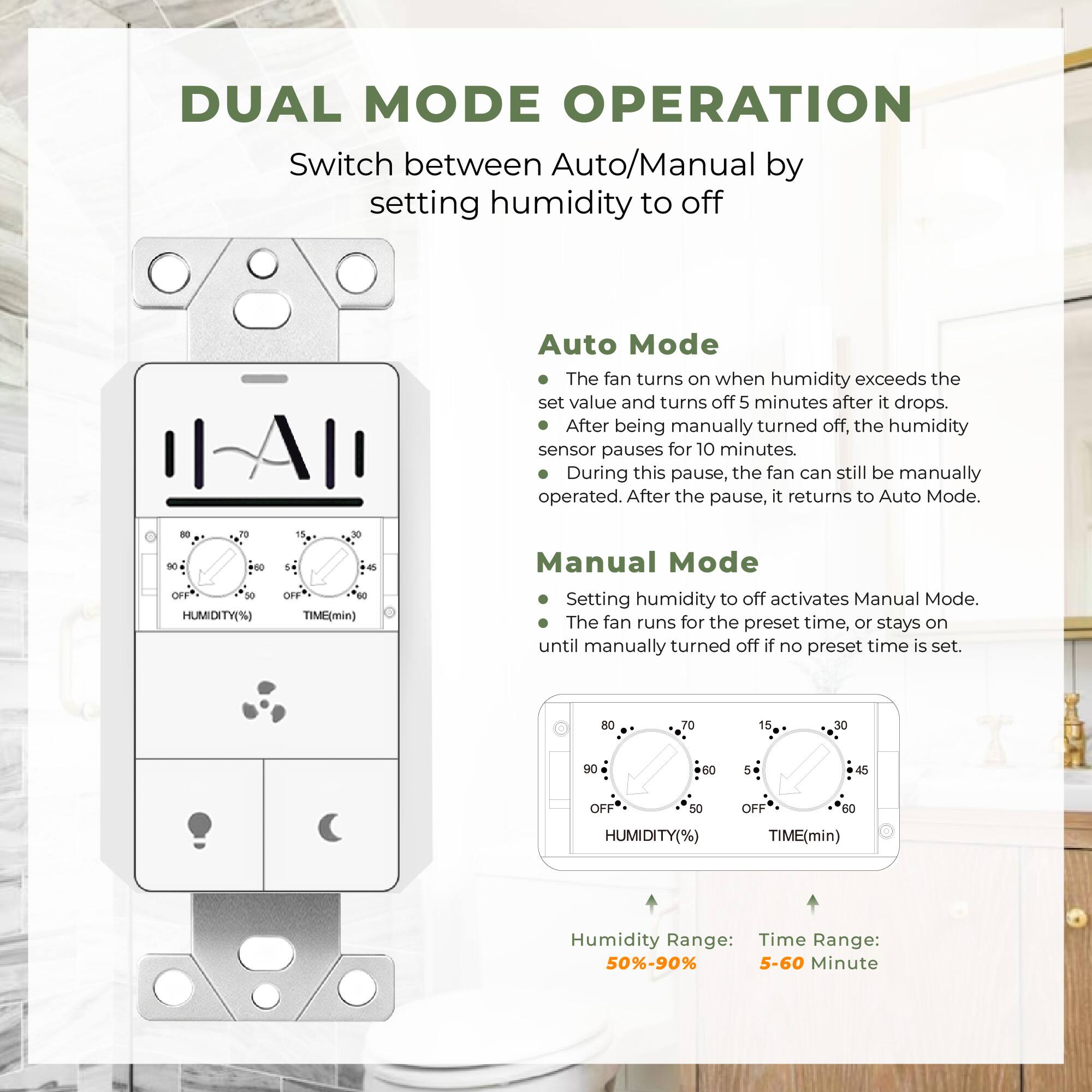 DUAL MODE OPERATION

Switch between Auto/Manual by setting humidity to off

A

80 70 90 60 OFF 50 HUMIDITY(%)

15 30 5 45 OFF 60 TIME(min)

Auto Mode

● The fan turns on when humidity exceeds the set value and turns off 5 minutes after it drops.
● After being manually turned off, the humidity sensor pauses for 10 minutes.
● During this pause, the fan can still be manually operated. After the pause, it returns to Auto Mode.

Manual Mode

● Setting humidity to off activates Manual Mode.
● The fan runs for the preset time, or stays on until manually turned off if no preset time is set.

80 70 90 60 OFF 50 HUMIDITY(%)

15 30 5 45 OFF 60 TIME(min)

Humidity Range: 50%-90%

Time Range: 5-60 Minute