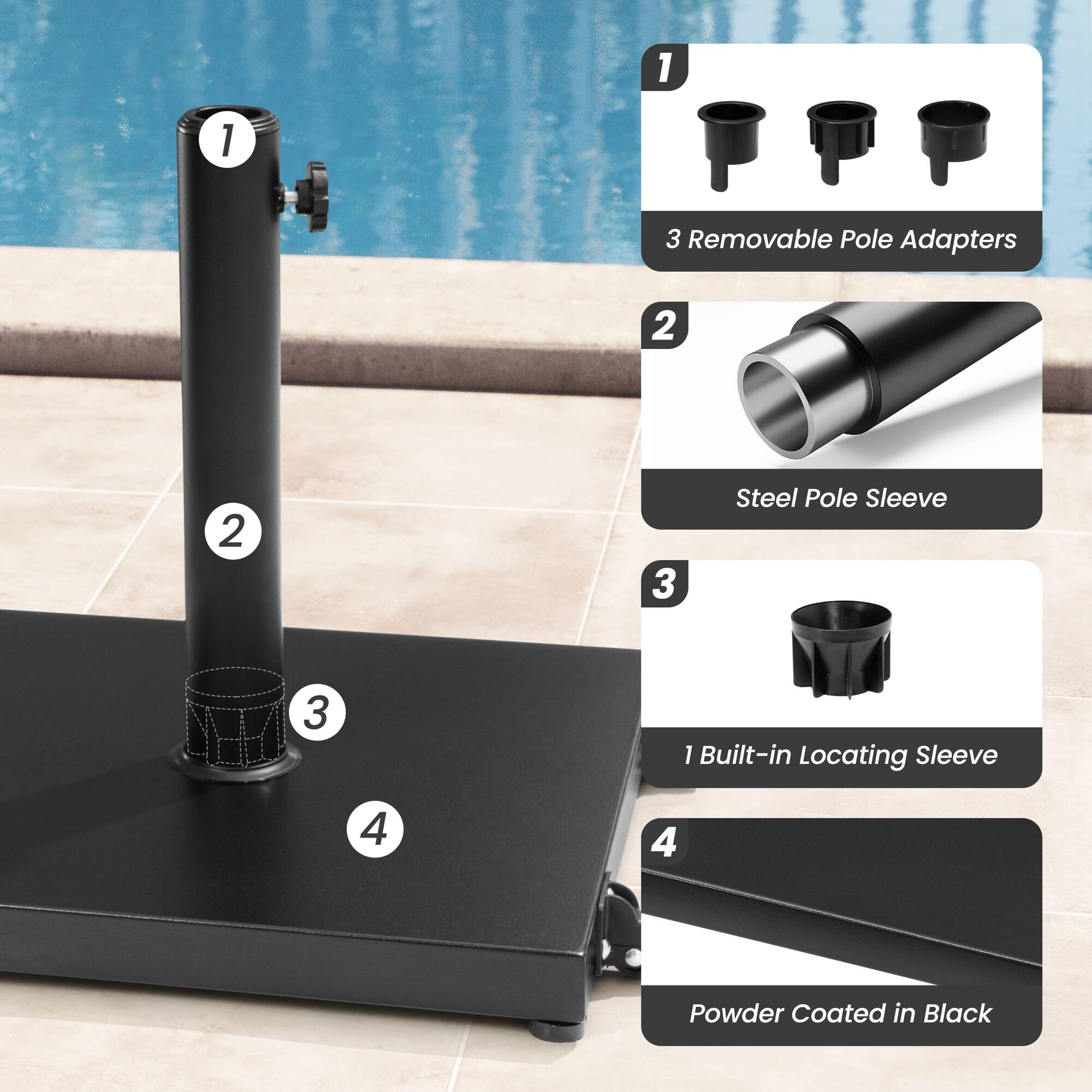 1

2

3

4

1

3 Removable Pole Adapters

2

Steel Pole Sleeve

3

1 Built-in Locating Sleeve

4

Powder Coated in Black