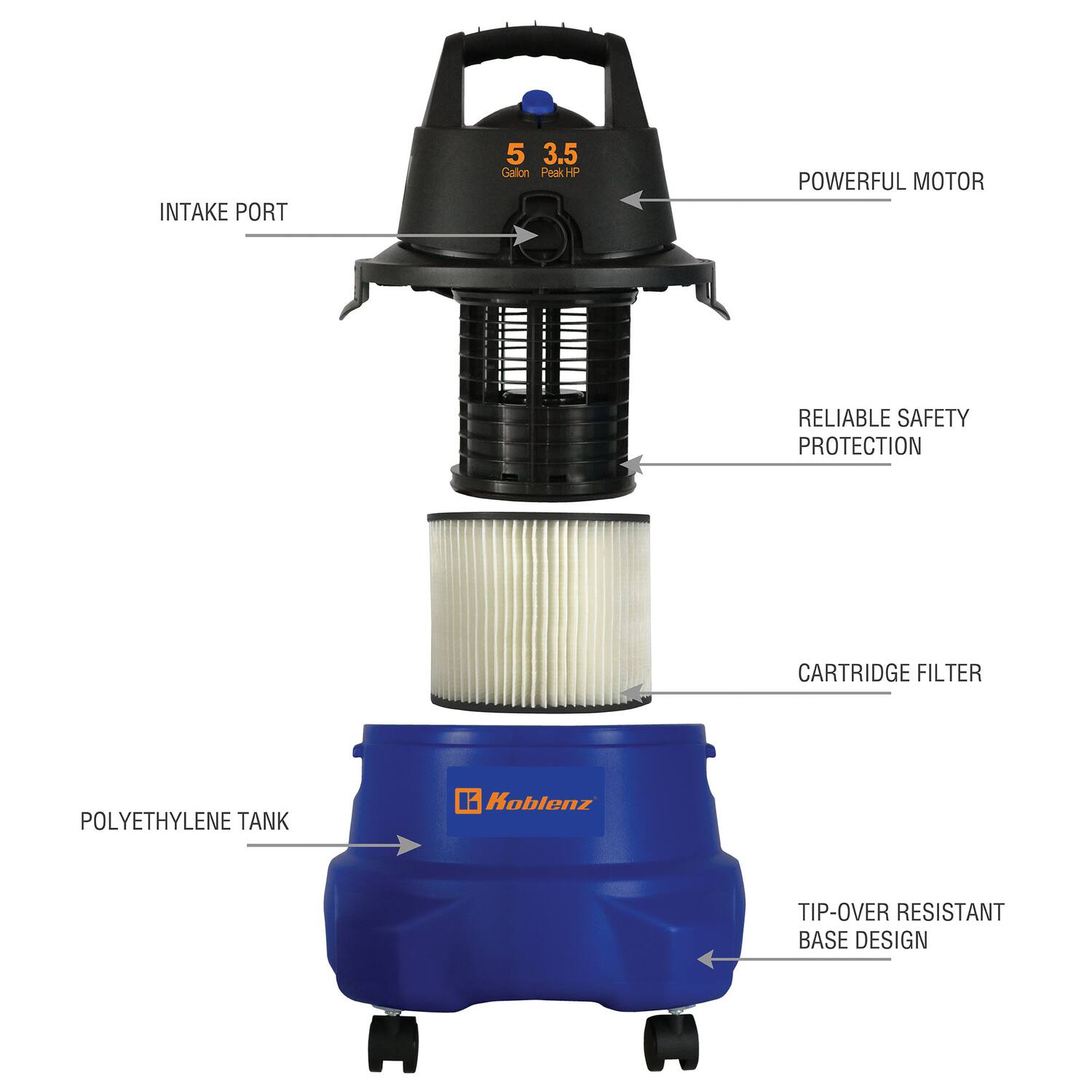 5 Gallon

3.5 Peak HP

POWERFUL MOTOR

INTAKE PORT

RELIABLE SAFETY PROTECTION

CARTRIDGE FILTER

Koblenz

POLYETHYLENE TANK

TIP-OVER RESISTANT BASE DESIGN