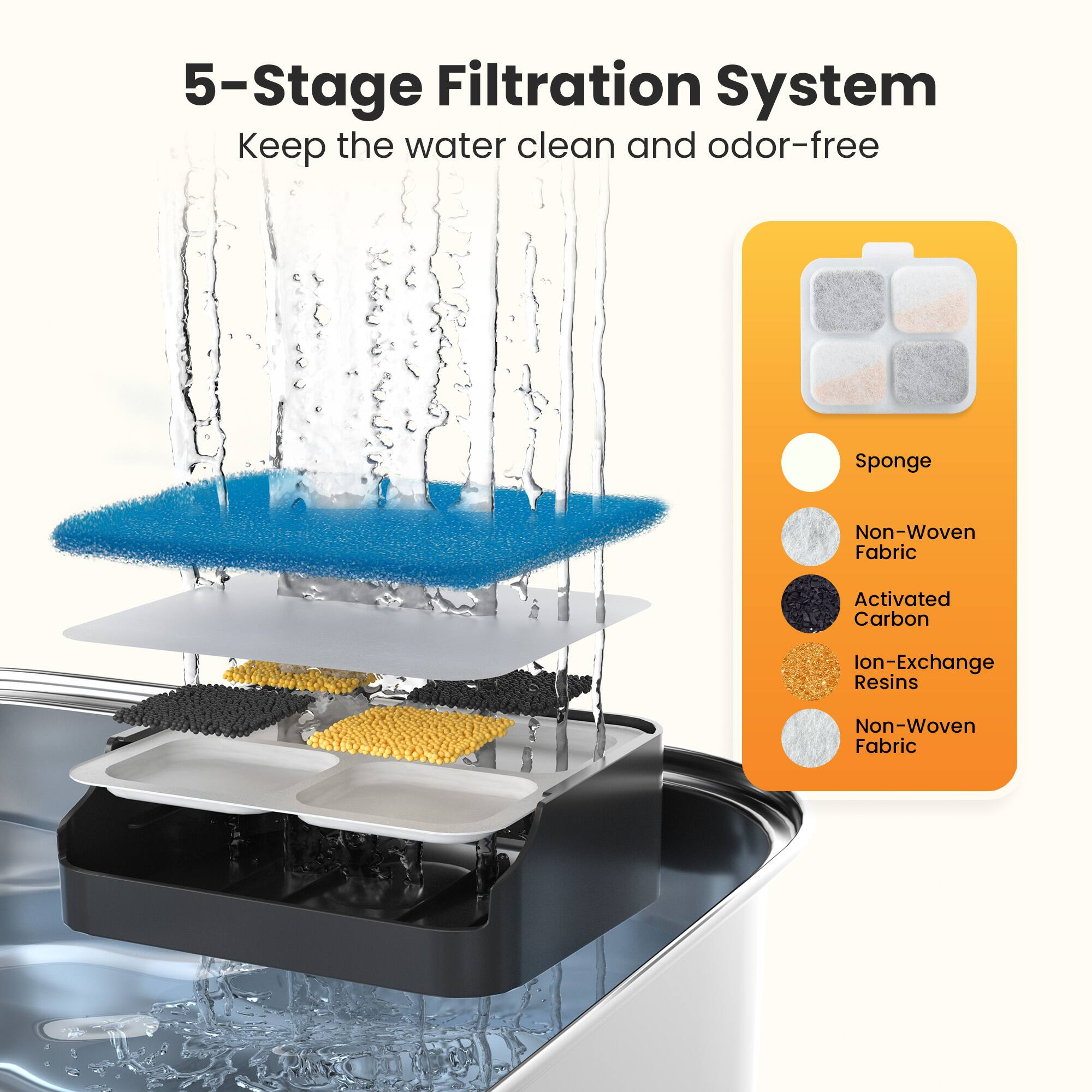 5-Stage Filtration System
Keep the water clean and odor-free

Sponge

Non-Woven Fabric

Activated Carbon

Ion-Exchange Resins

Non-Woven Fabric