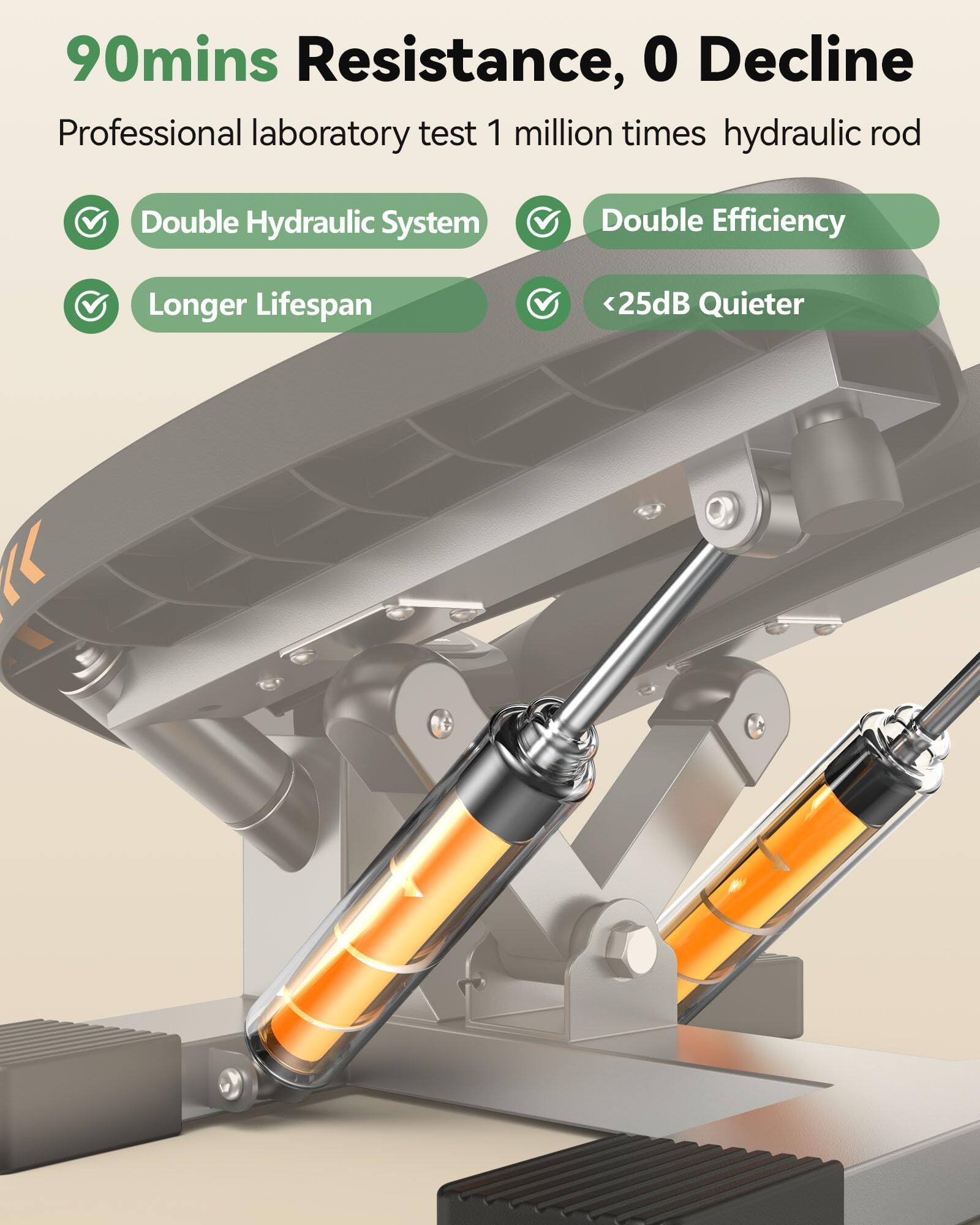 90mins Resistance, 0 Decline

Professional laboratory test 1 million times hydraulic rod

Double Hydraulic System

Double Efficiency

Longer Lifespan

<25dB Quieter