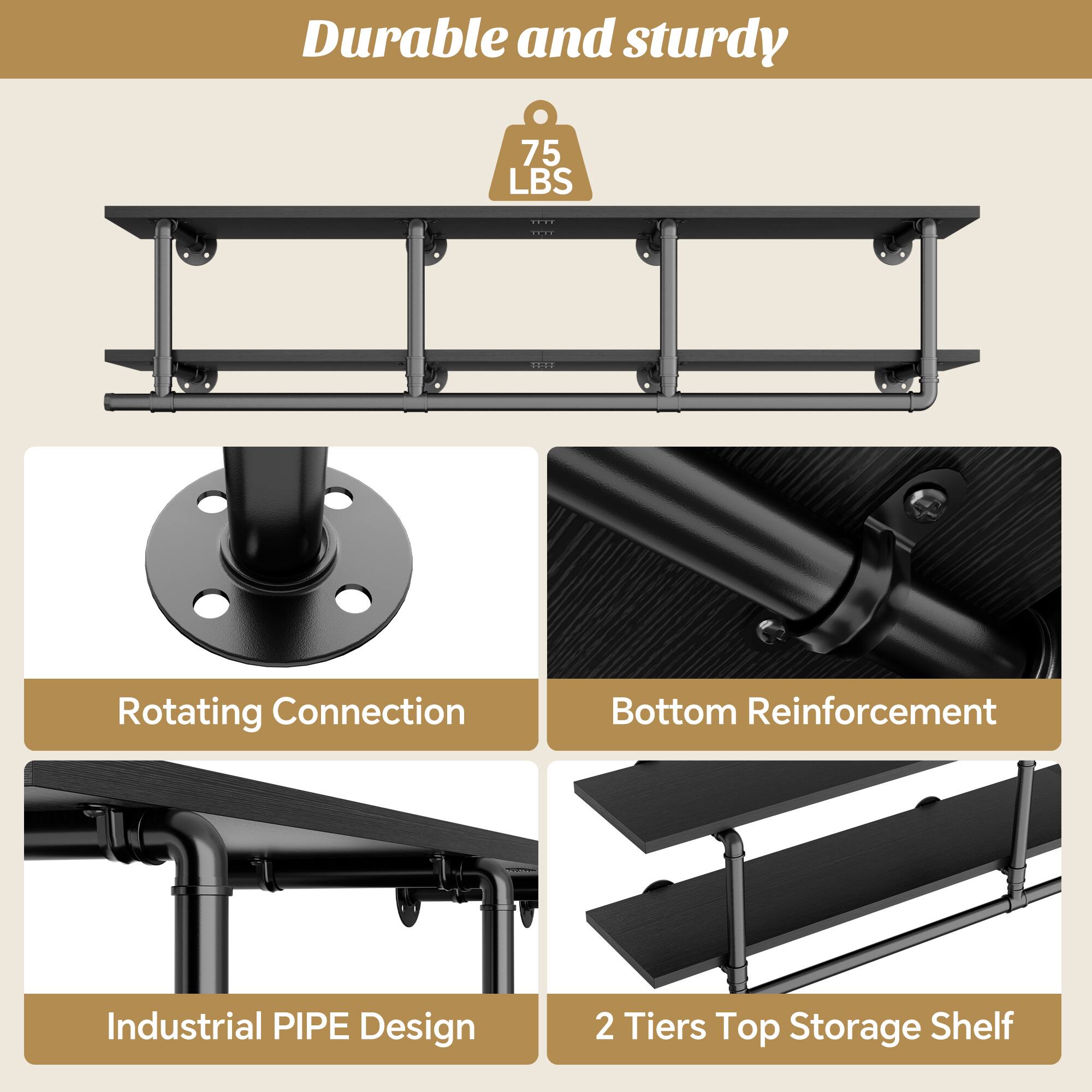 Durable and sturdy

75 LBS

Rotating Connection

Bottom Reinforcement

Industrial PIPE Design

2 Tiers Top Storage Shelf