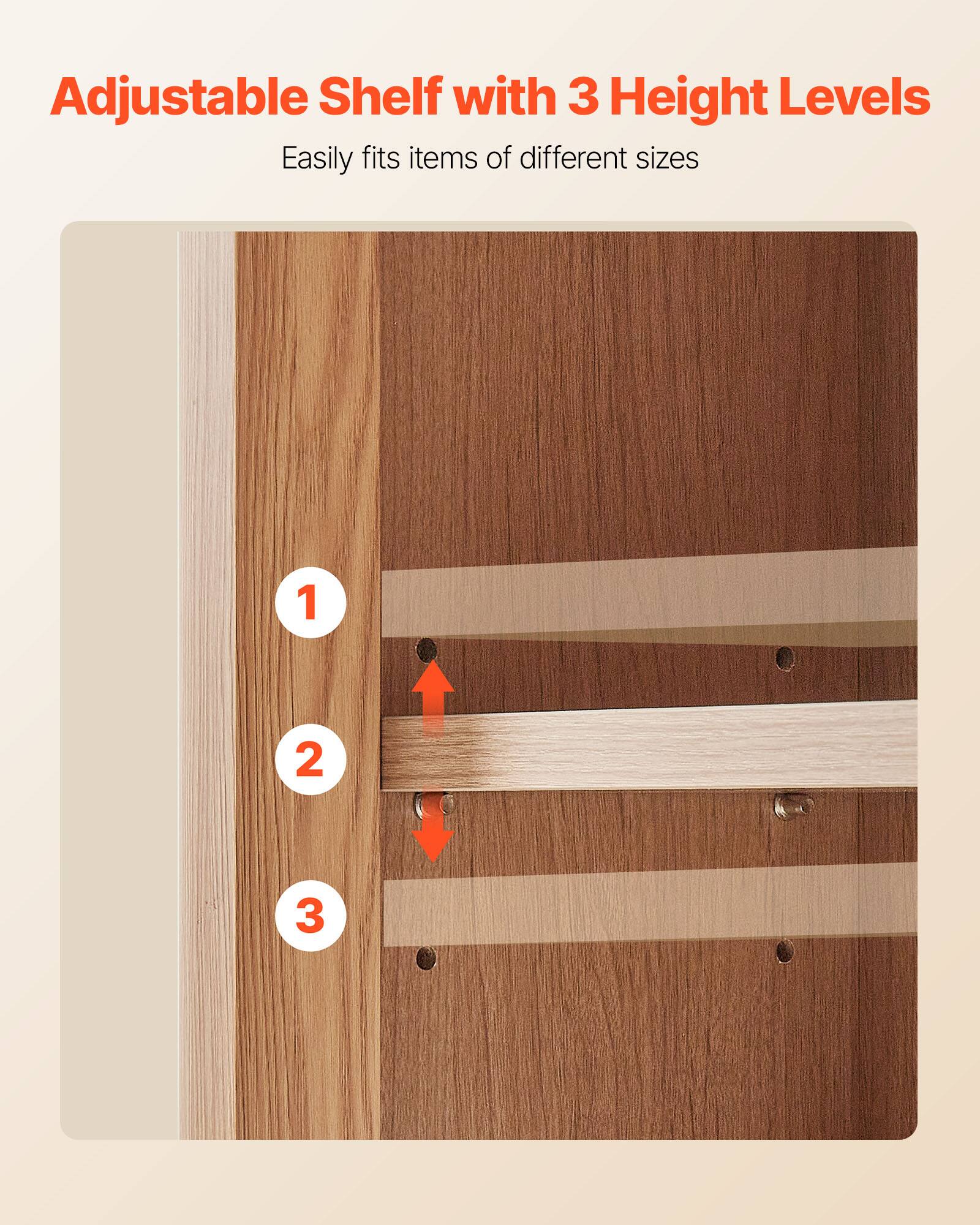 Adjustable Shelf with 3 Height Levels

Easily fits items of different sizes

1

2

3