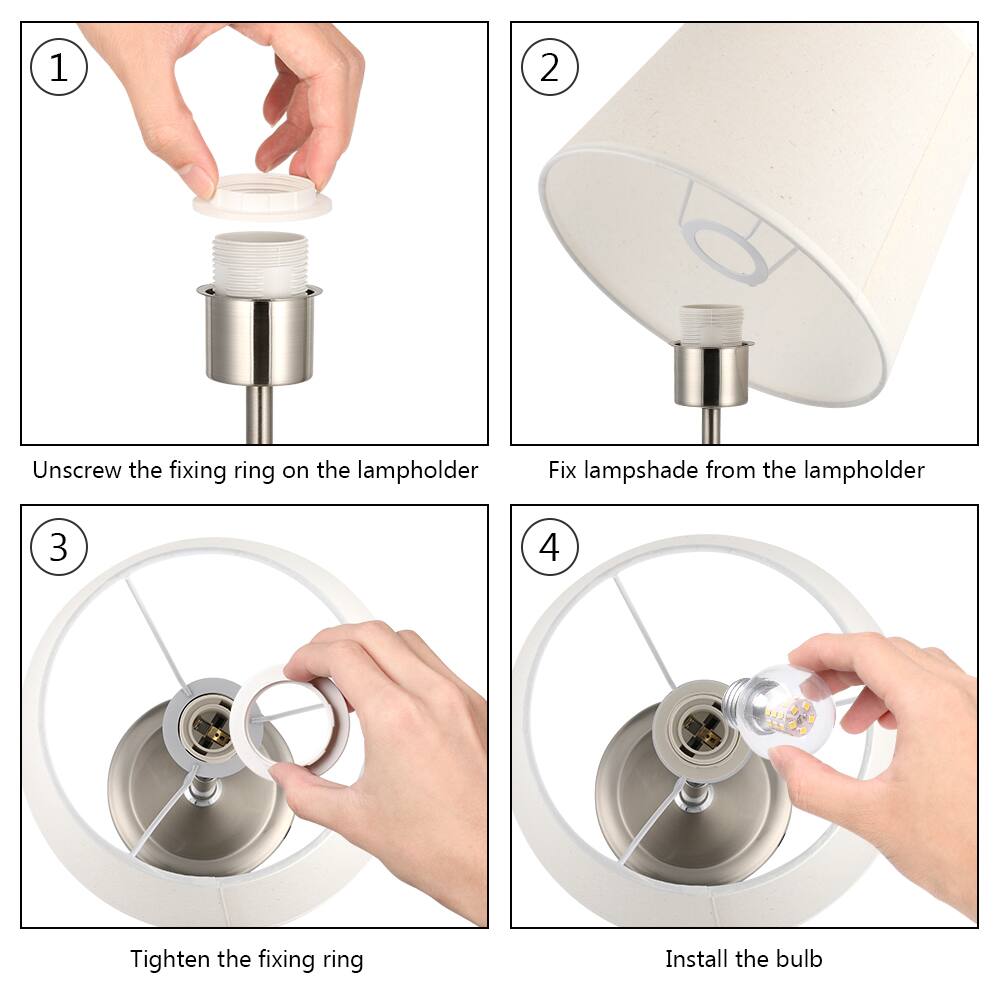 1

Unscrew the fixing ring on the lampholder

2

Fix lampshade from the lampholder

3

Tighten the fixing ring

4

Install the bulb