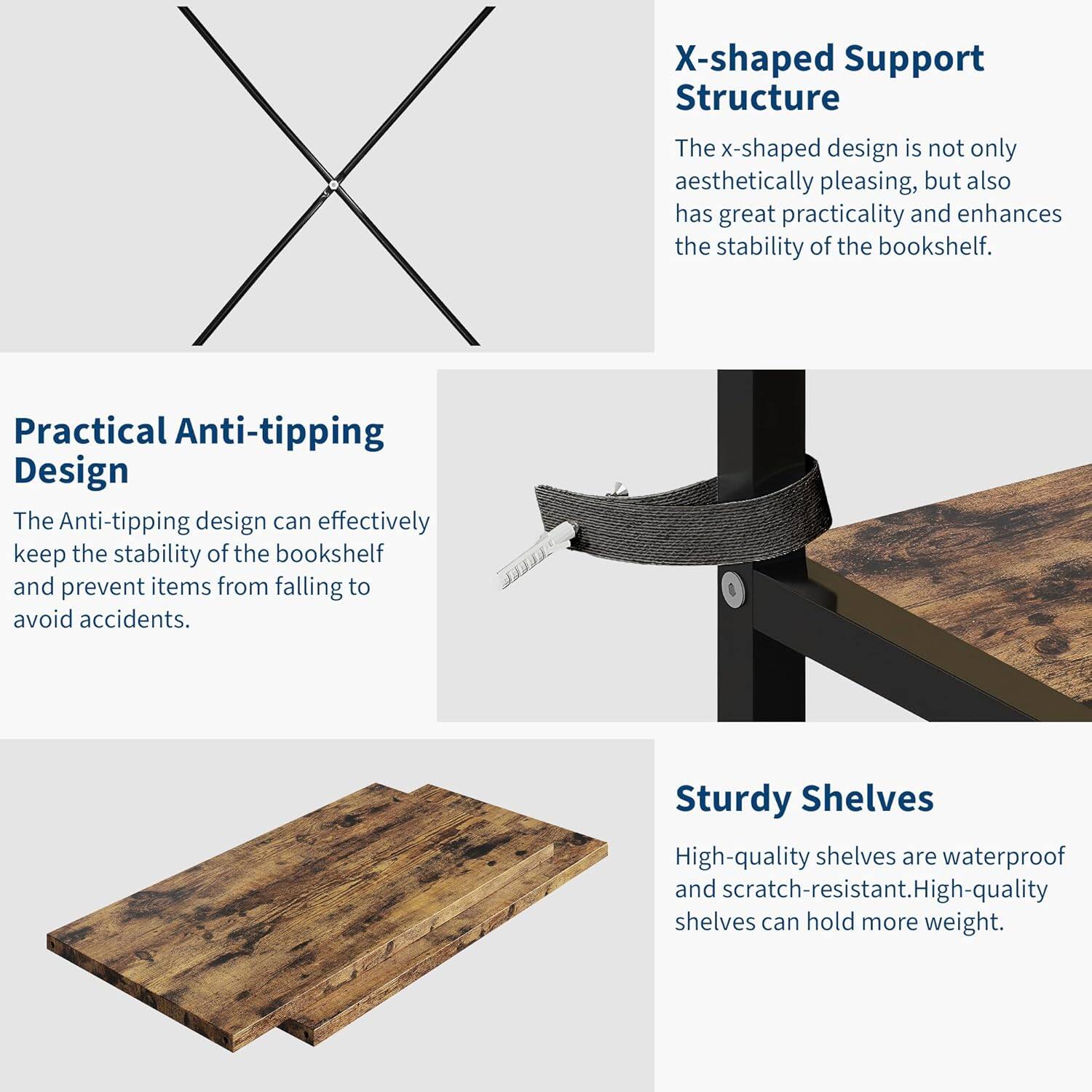 X-shaped Support Structure

The x-shaped design is not only aesthetically pleasing, but also has great practicality and enhances the stability of the bookshelf.

Practical Anti-tipping Design

The Anti-tipping design can effectively keep the stability of the bookshelf and prevent items from falling to avoid accidents.

Sturdy Shelves

High-quality shelves are waterproof and scratch-resistant.High-quality shelves can hold more weight.