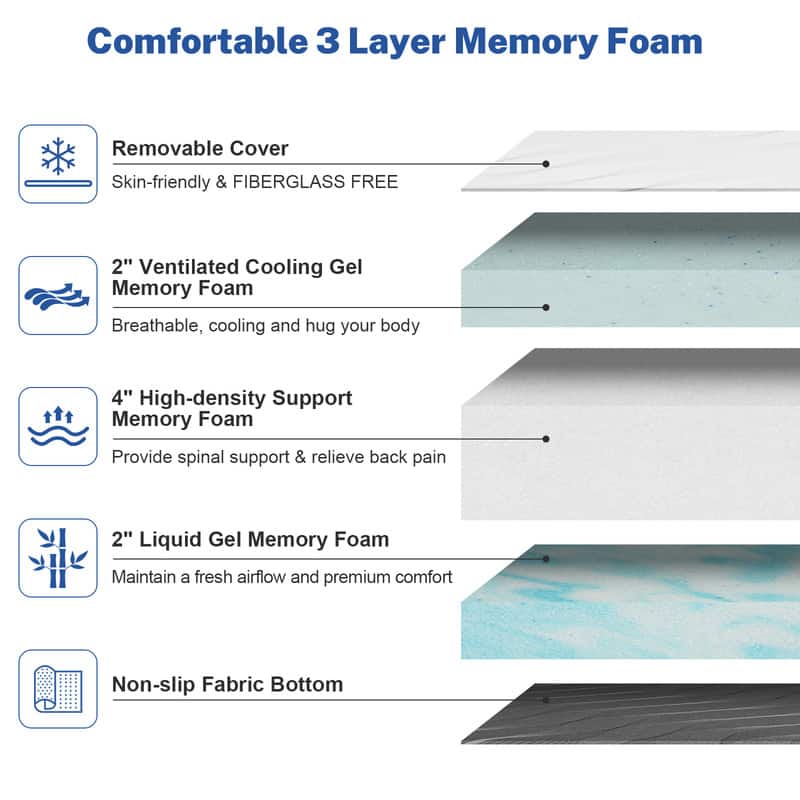 Comfortable 3 Layer Memory Foam

Removable Cover
Skin-friendly & FIBERGLASS FREE

2" Ventilated Cooling Gel Memory Foam
Breathable, cooling and hug your body

4" High-density Support Memory Foam
Provide spinal support & relieve back pain

2" Liquid Gel Memory Foam
Maintain a fresh airflow and premium comfort

Non-slip Fabric Bottom