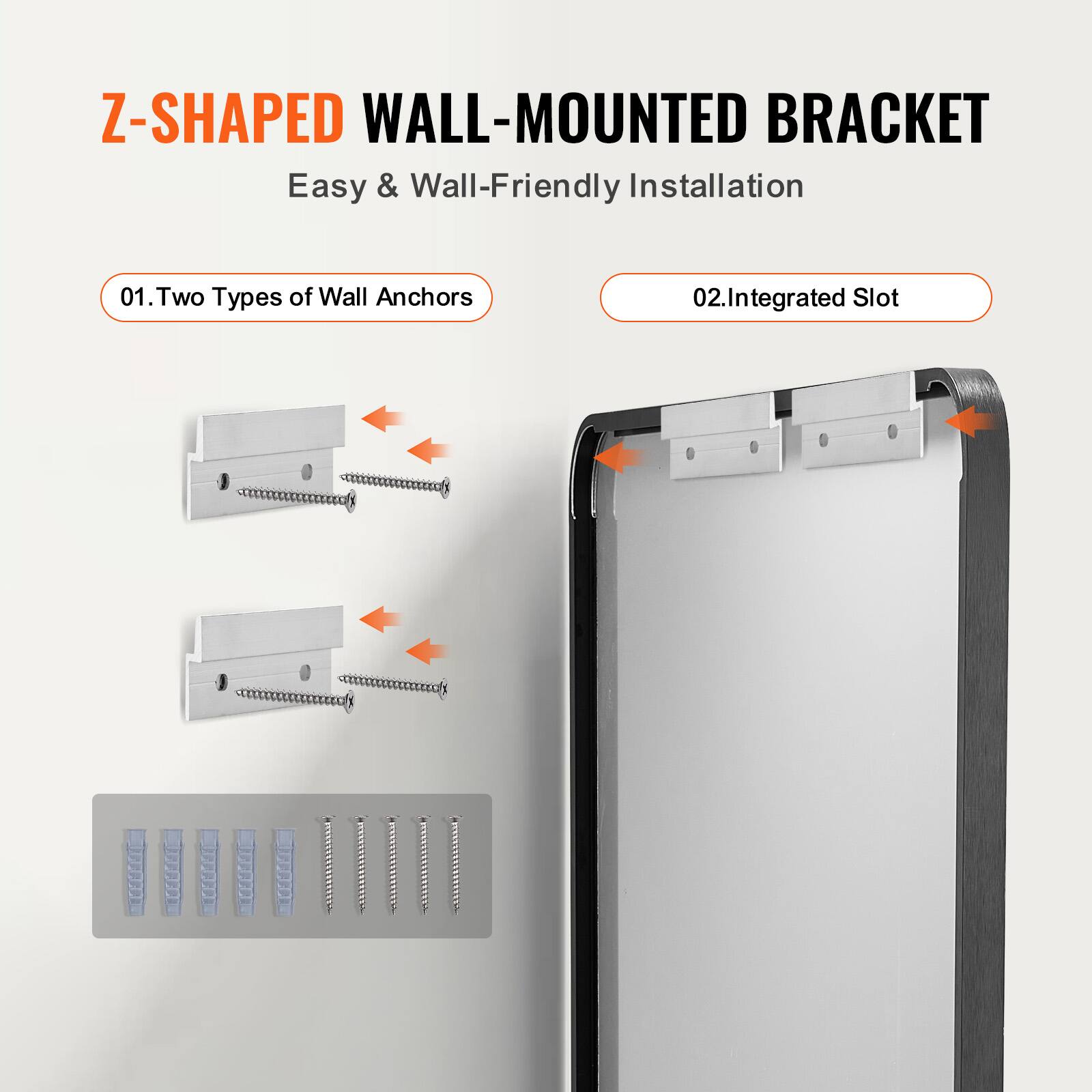 Z-SHAPED WALL-MOUNTED BRACKET

Easy & Wall-Friendly Installation

01.Two Types of Wall Anchors

02.Integrated Slot