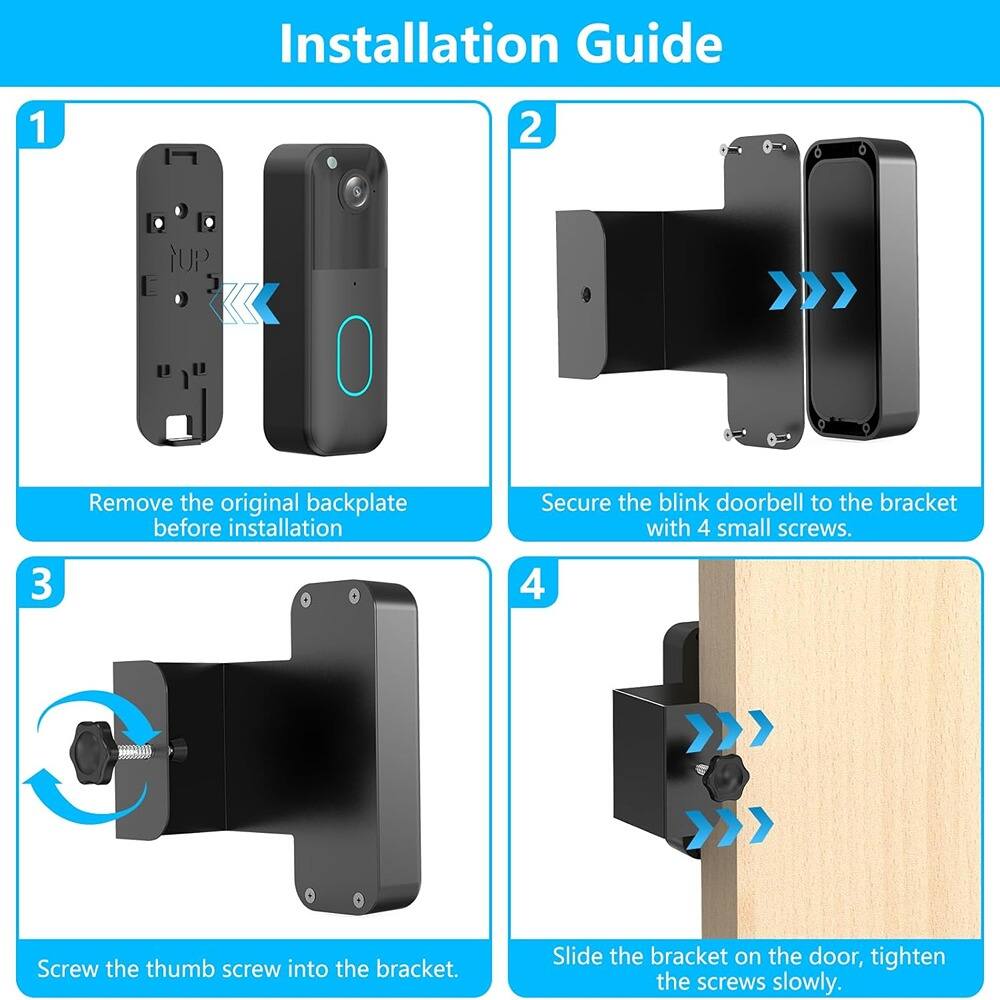 Installation Guide

1

UP

Remove the original backplate before installation

2

Secure the blink doorbell to the bracket with 4 small screws.

3

Screw the thumb screw into the bracket.

4

Slide the bracket on the door, tighten the screws slowly.