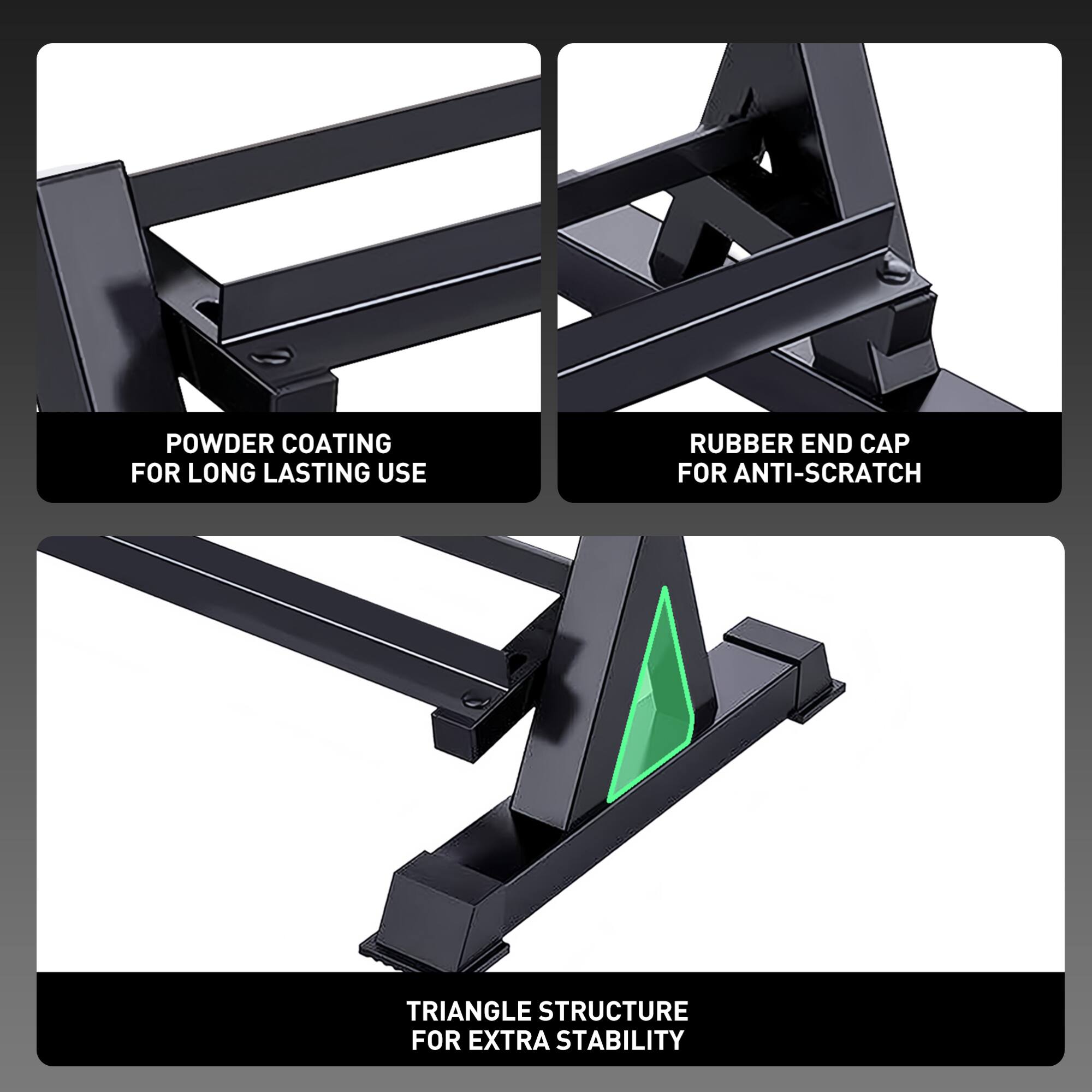 POWDER COATING
FOR LONG LASTING USE

RUBBER END CAP
FOR ANTI-SCRATCH

TRIANGLE STRUCTURE
FOR EXTRA STABILITY