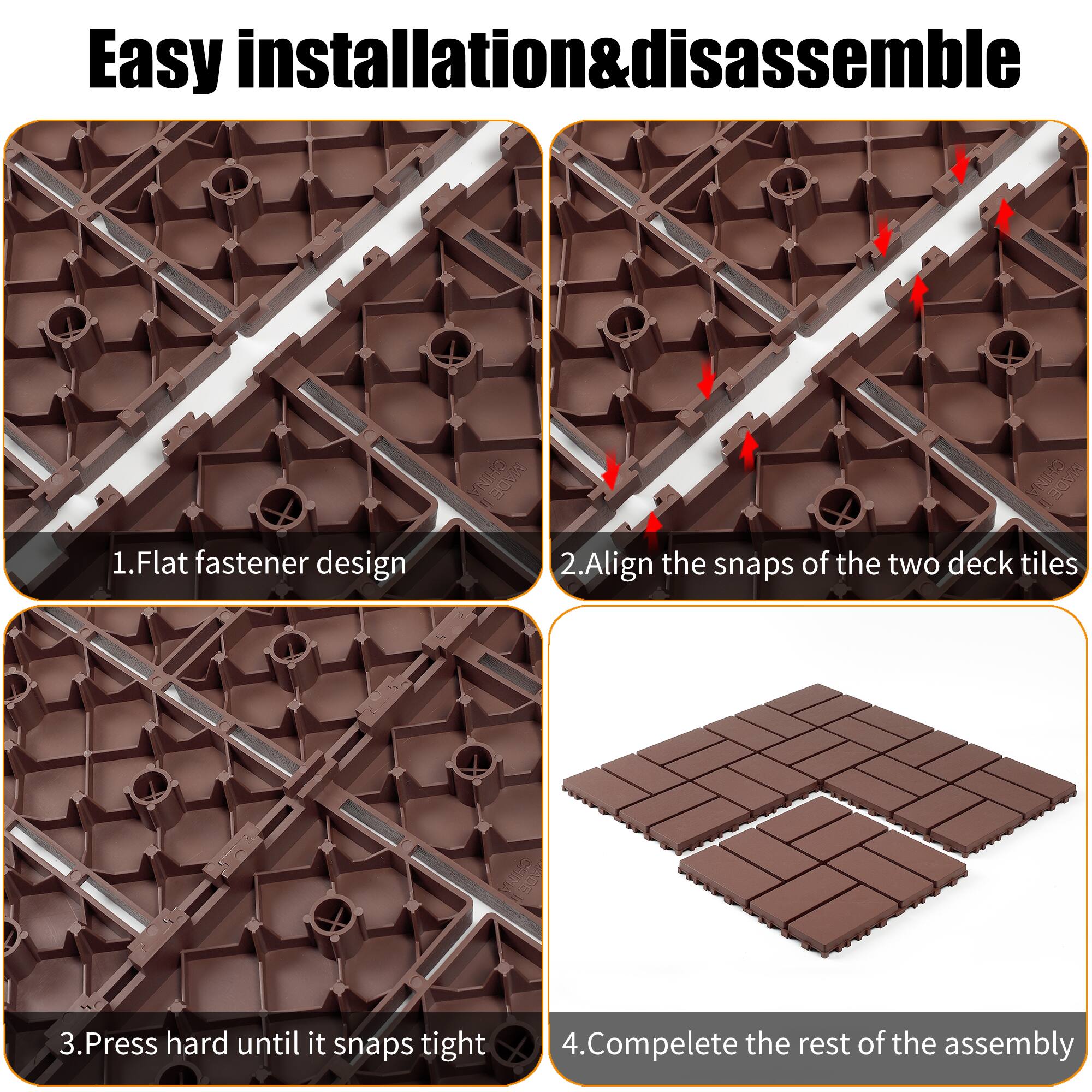 Easy installation&disassemble

MADE IN CHINA

1.Flat fastener design

MADE IN CHINA

2.Align the snaps of the two deck tiles

MADE IN CHINA

3.Press hard until it snaps tight

4.Compelete the rest of the assembly