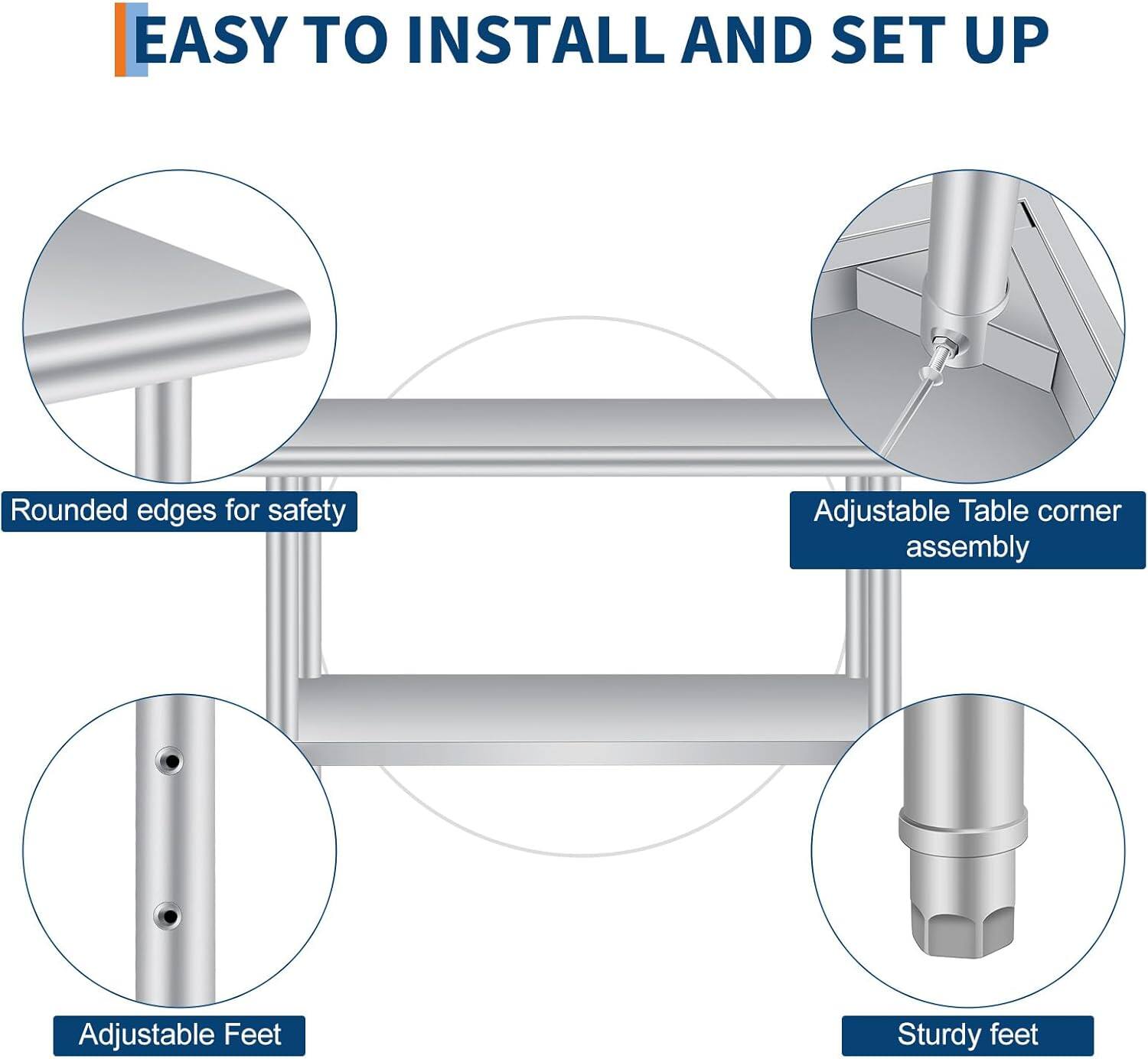 EASY TO INSTALL AND SET UP

Rounded edges for safety

Adjustable Table corner assembly

Adjustable Feet

Sturdy feet