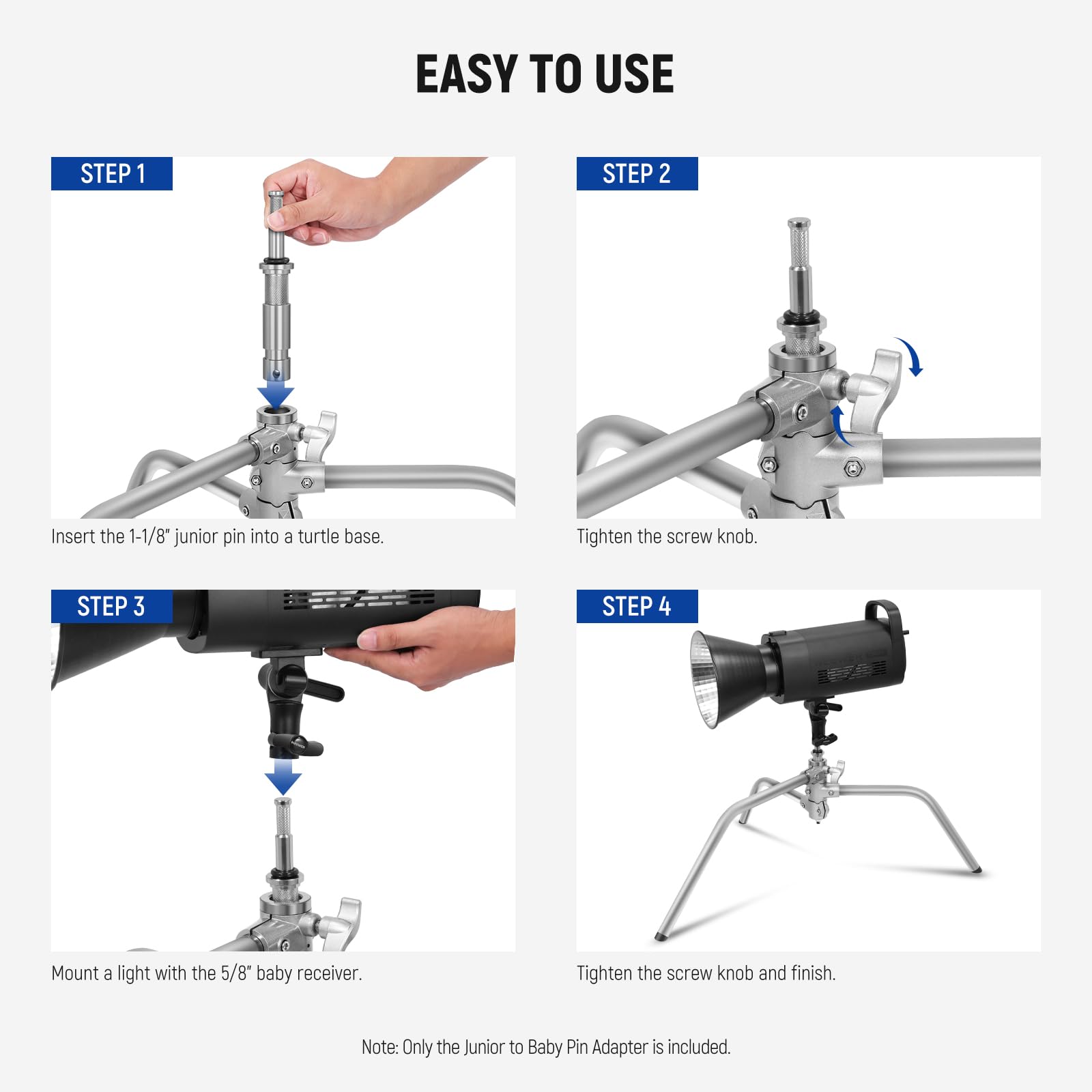 EASY TO USE

STEP 1

Insert the 1-1/8" junior pin into a turtle base.

STEP 2

Tighten the screw knob.

STEP 3

Mount a light with the 5/8" baby receiver.

STEP 4

Tighten the screw knob and finish.

Note: Only the Junior to Baby Pin Adapter is included.