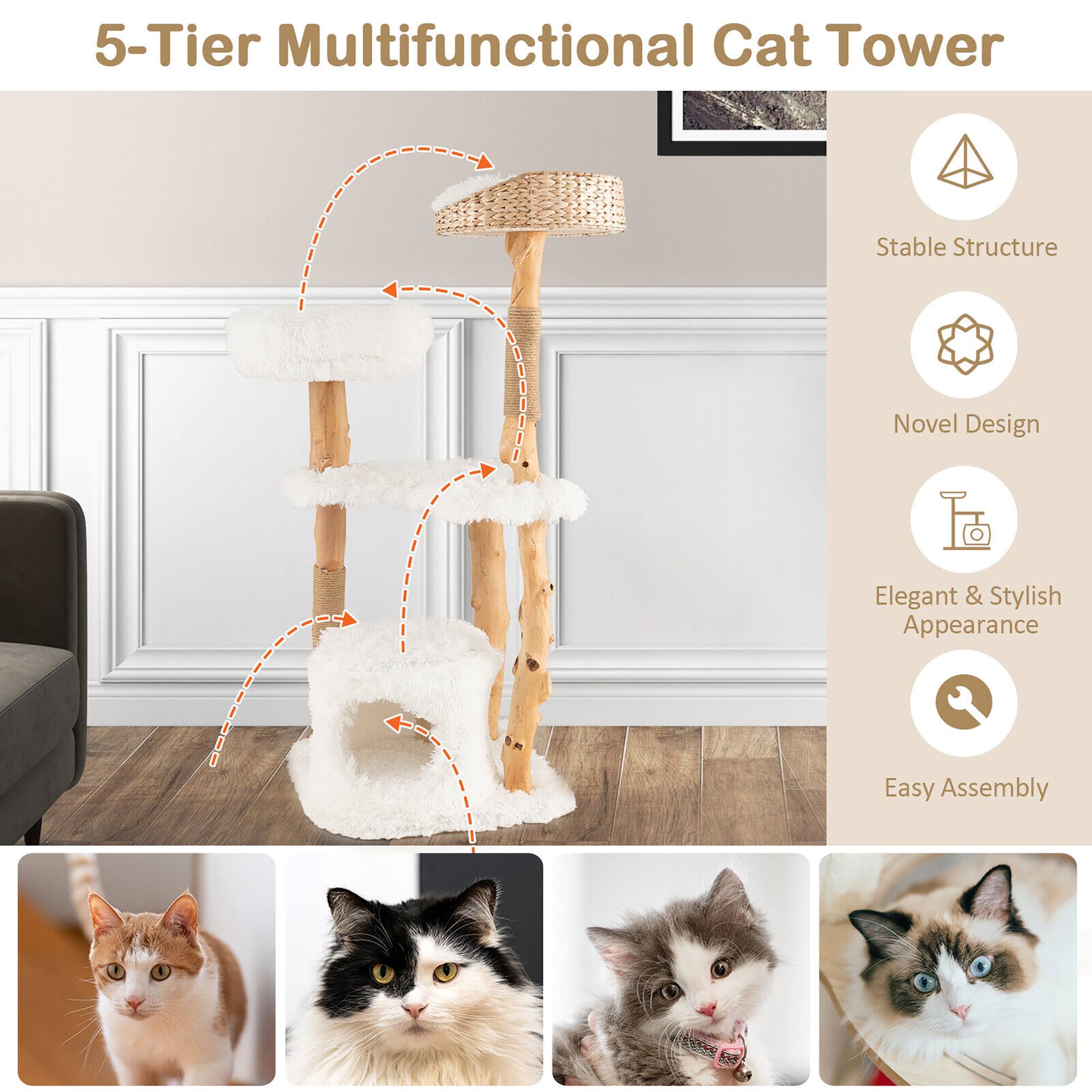 5-Tier Multifunctional Cat Tower

Stable Structure

Novel Design

Elegant & Stylish Appearance

Easy Assembly