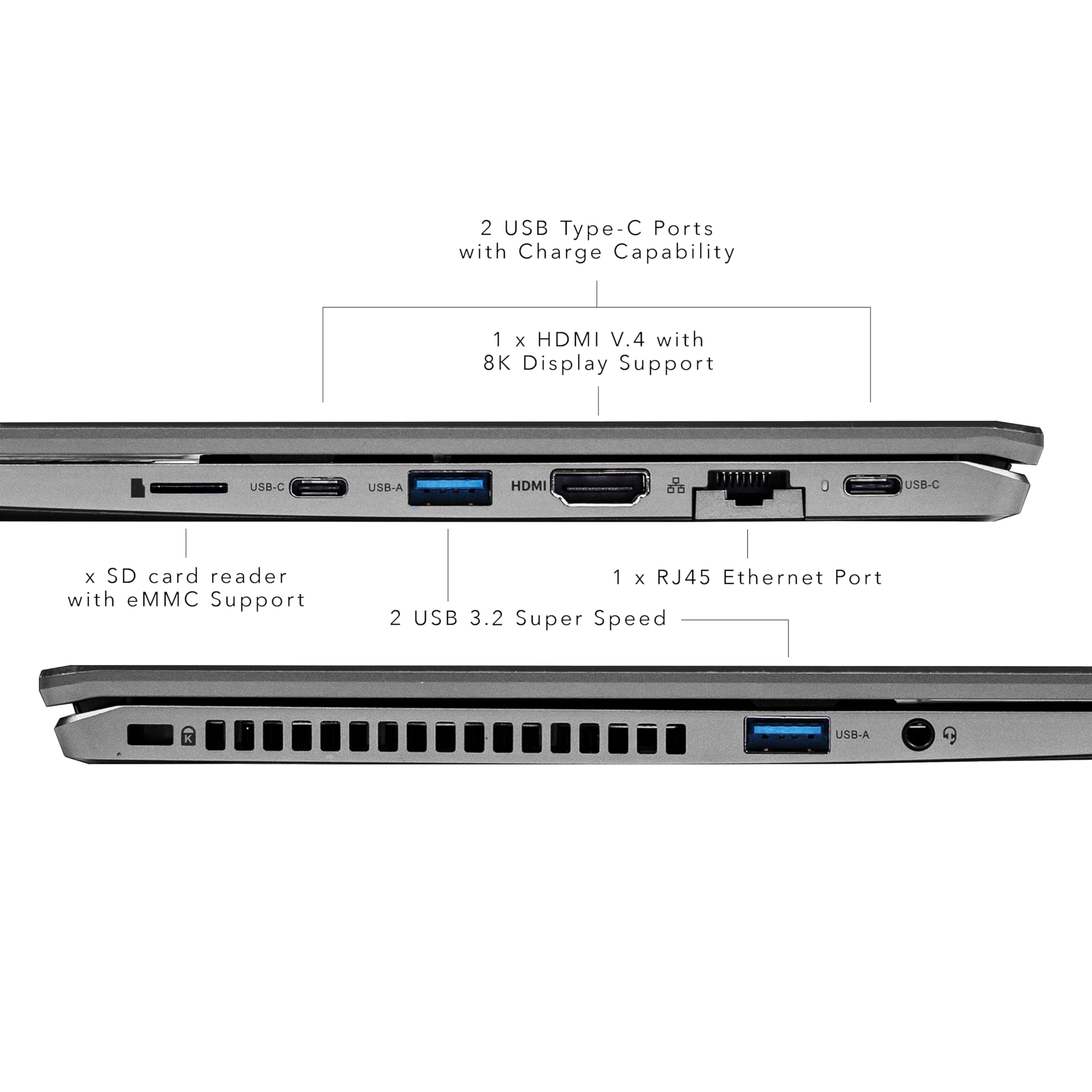 2 USB Type-C Ports
with Charge Capability

1 x HDMI V.4 with
8K Display Support

USB-C USB-A HDMI USB-C

x SD card reader
with eMMC Support

1 x RJ45 Ethernet Port

2 USB 3.2 Super Speed

K

USB-A