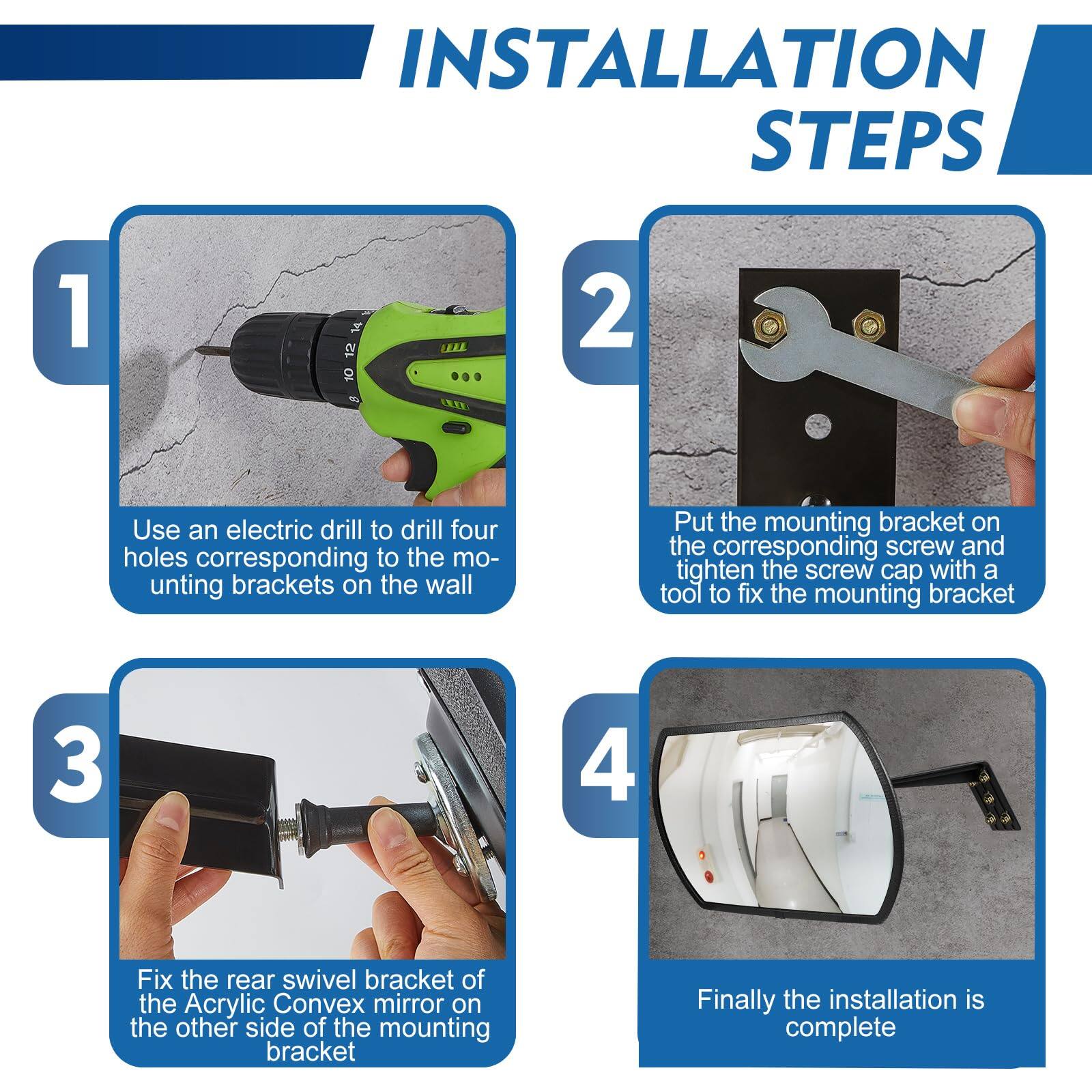 INSTALLATION STEPS

1

Use an electric drill to drill four holes corresponding to the mounting brackets on the wall

2

Put the mounting bracket on the corresponding screw and tighten the screw cap with a tool to fix the mounting bracket

3

Fix the rear swivel bracket of the Acrylic Convex mirror on the other side of the mounting bracket

4

Finally the installation is complete