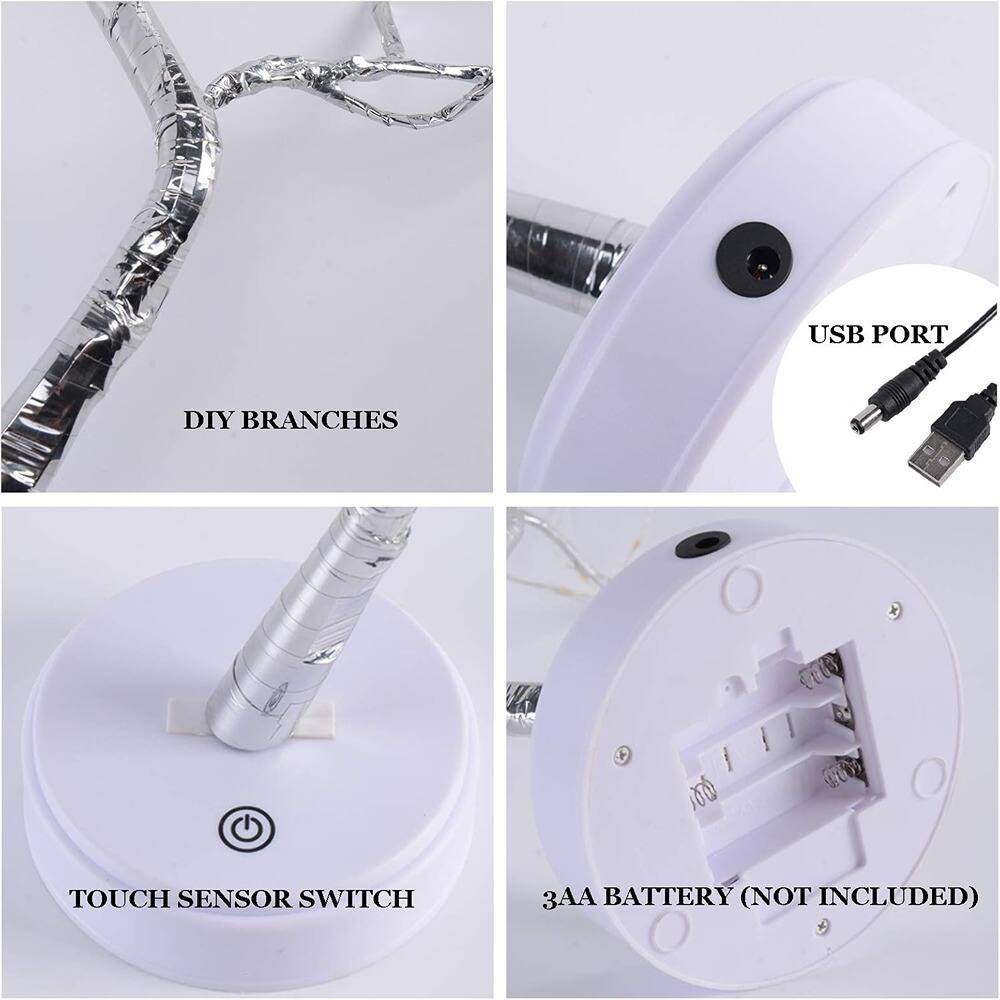 DIY BRANCHES

USB PORT

TOUCH SENSOR SWITCH

3AA BATTERY (NOT INCLUDED)