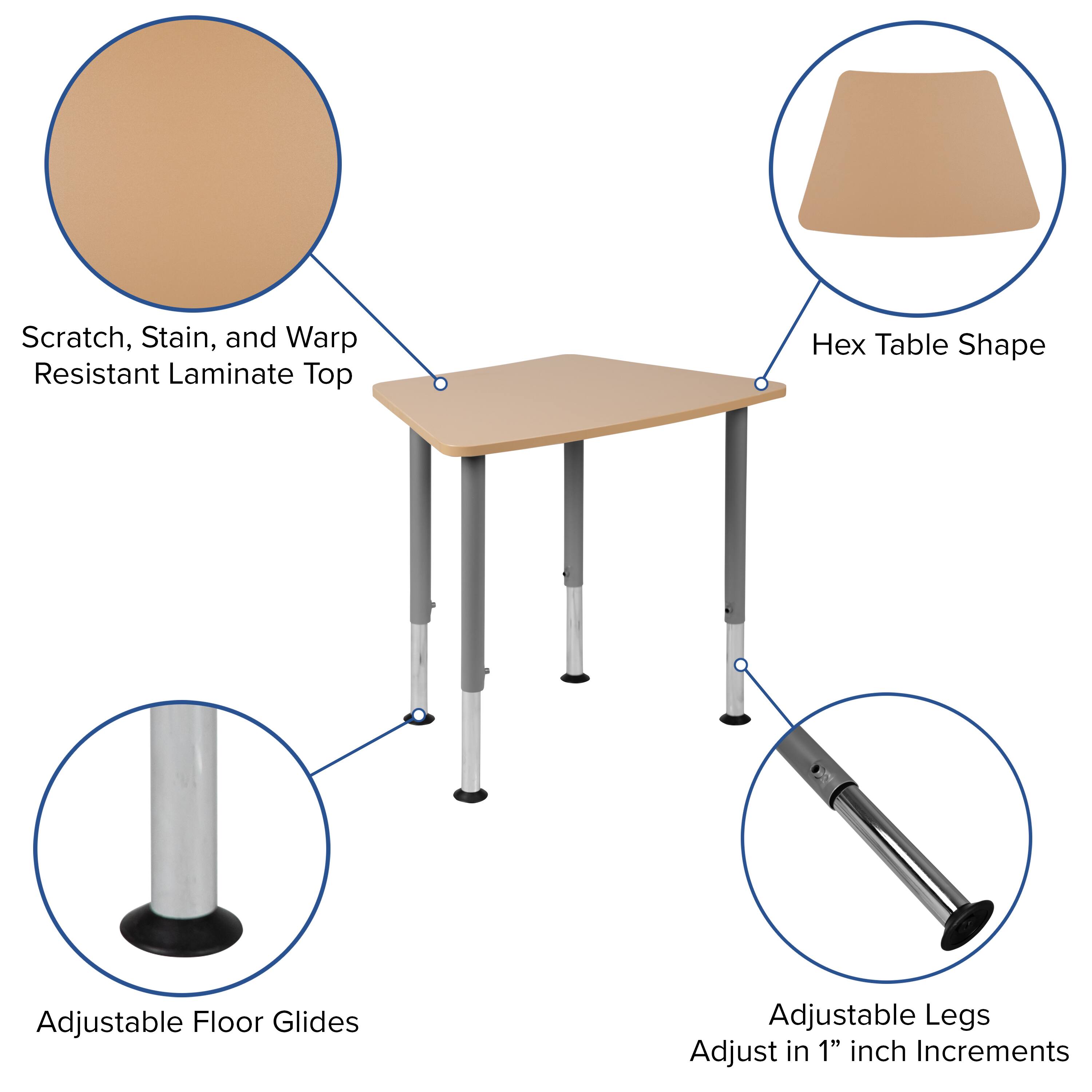 Scratch, Stain, and Warp
Resistant Laminate Top

Hex Table Shape

Adjustable Floor Glides

Adjustable Legs
Adjust in 1” inch Increments