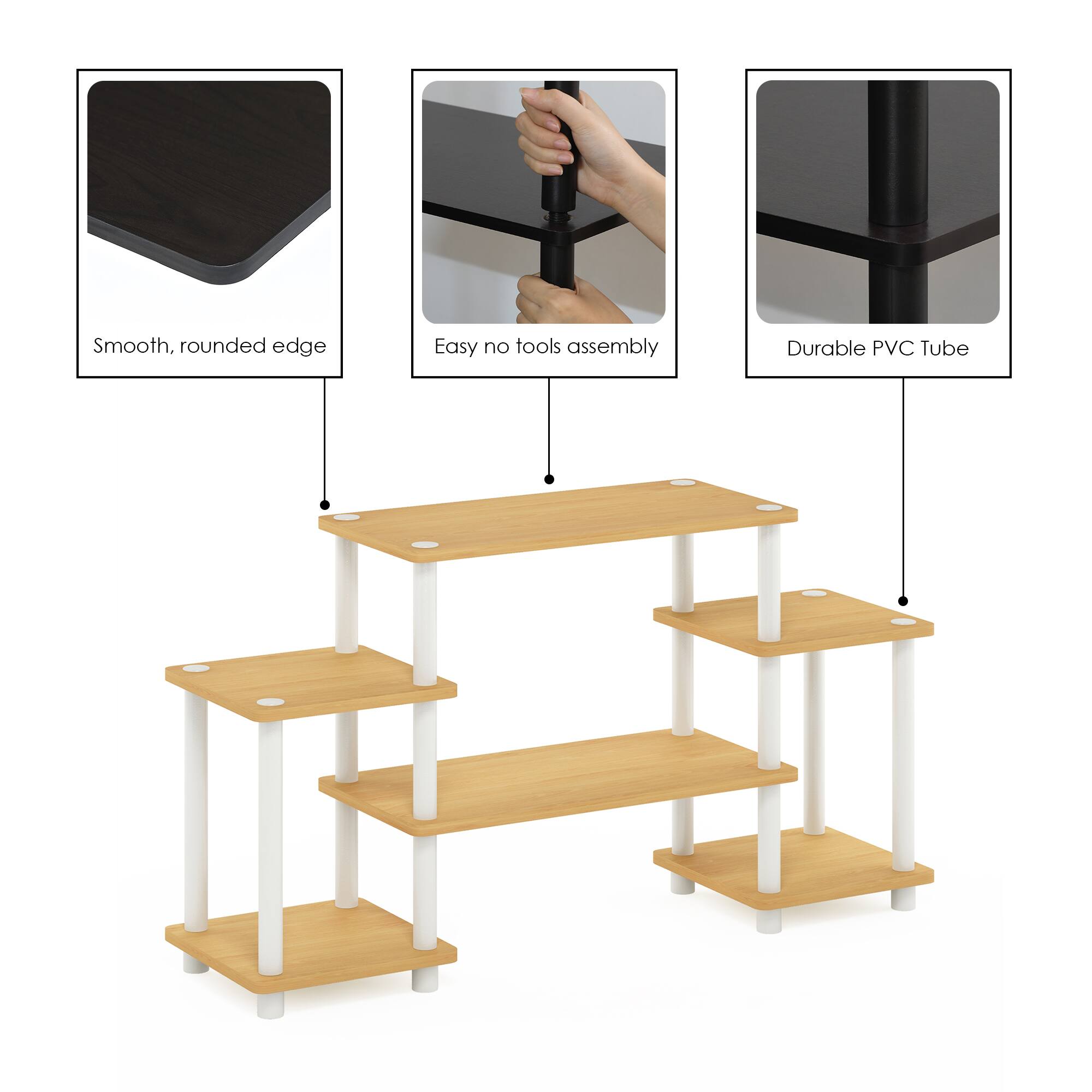 Smooth, rounded edge

Easy no tools assembly

Durable PVC Tube