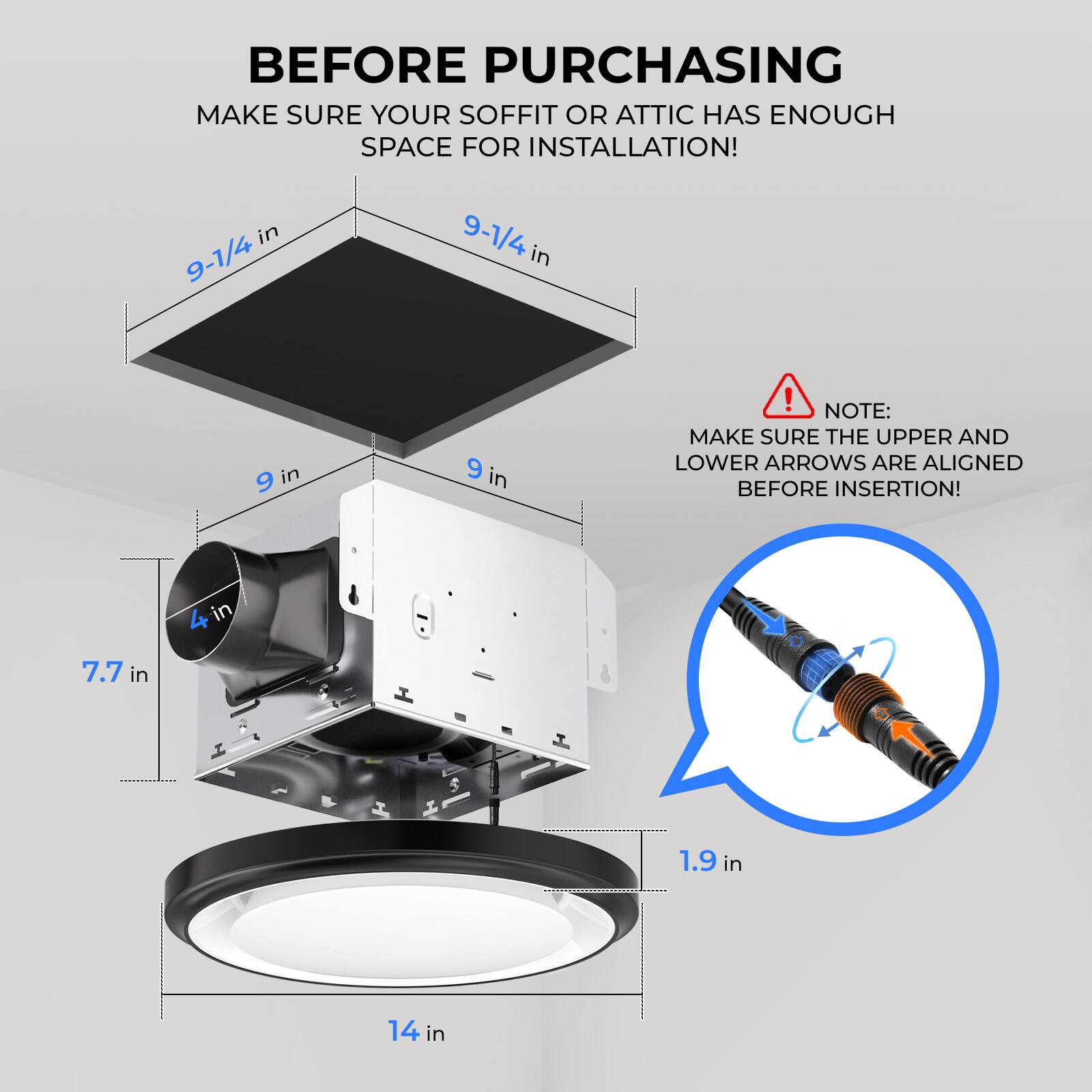 BEFORE PURCHASING
MAKE SURE YOUR SOFFIT OR ATTIC HAS ENOUGH SPACE FOR INSTALLATION!

9-1/4 in
9-1/4 in

NOTE:
MAKE SURE THE UPPER AND LOWER ARROWS ARE ALIGNED BEFORE INSERTION!

9 in
9 in
4 in
7.7 in
1.9 in
14 in