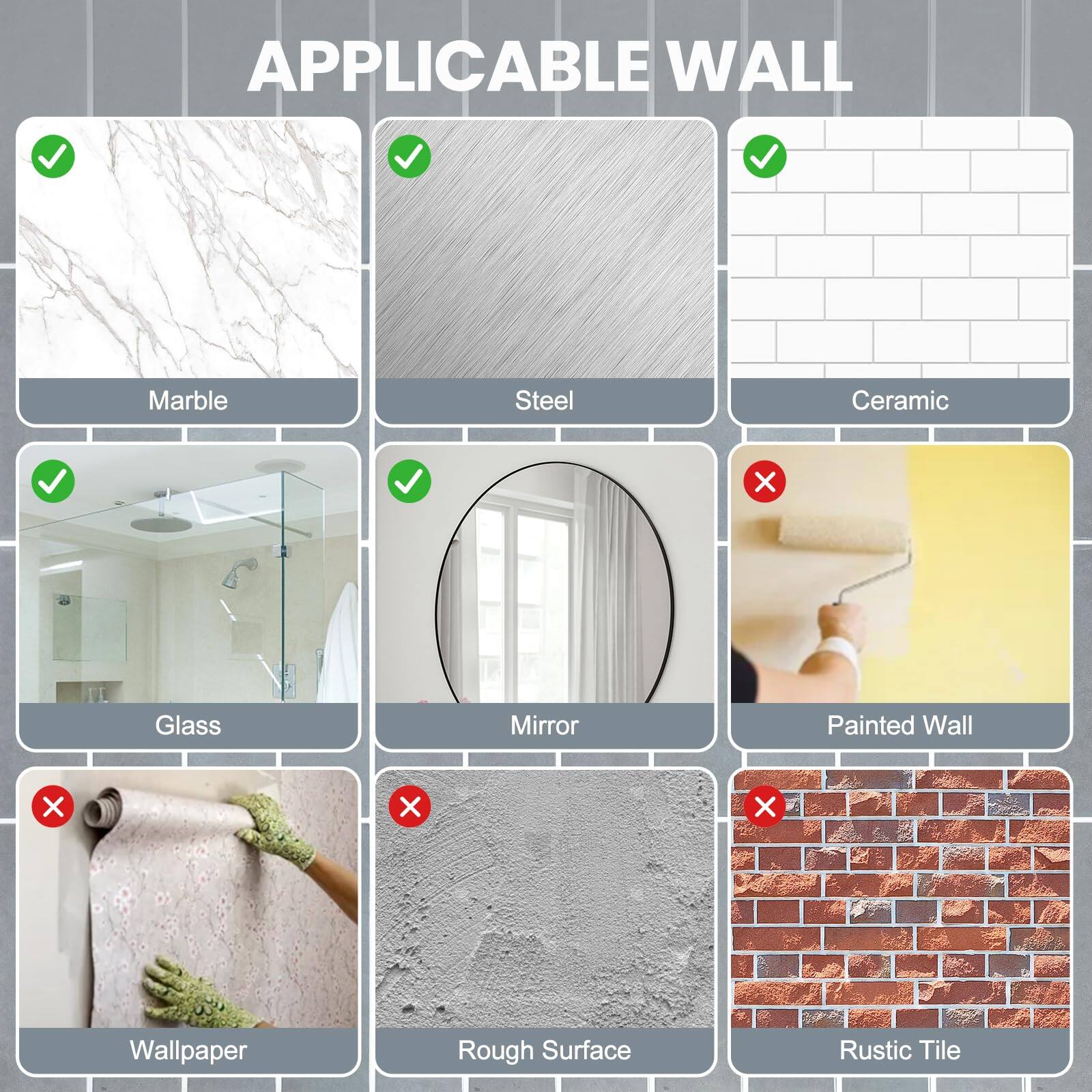 APPLICABLE WALL

Marble

Steel

Ceramic

Glass

Mirror

Painted Wall

Wallpaper

Rough Surface

Rustic Tile