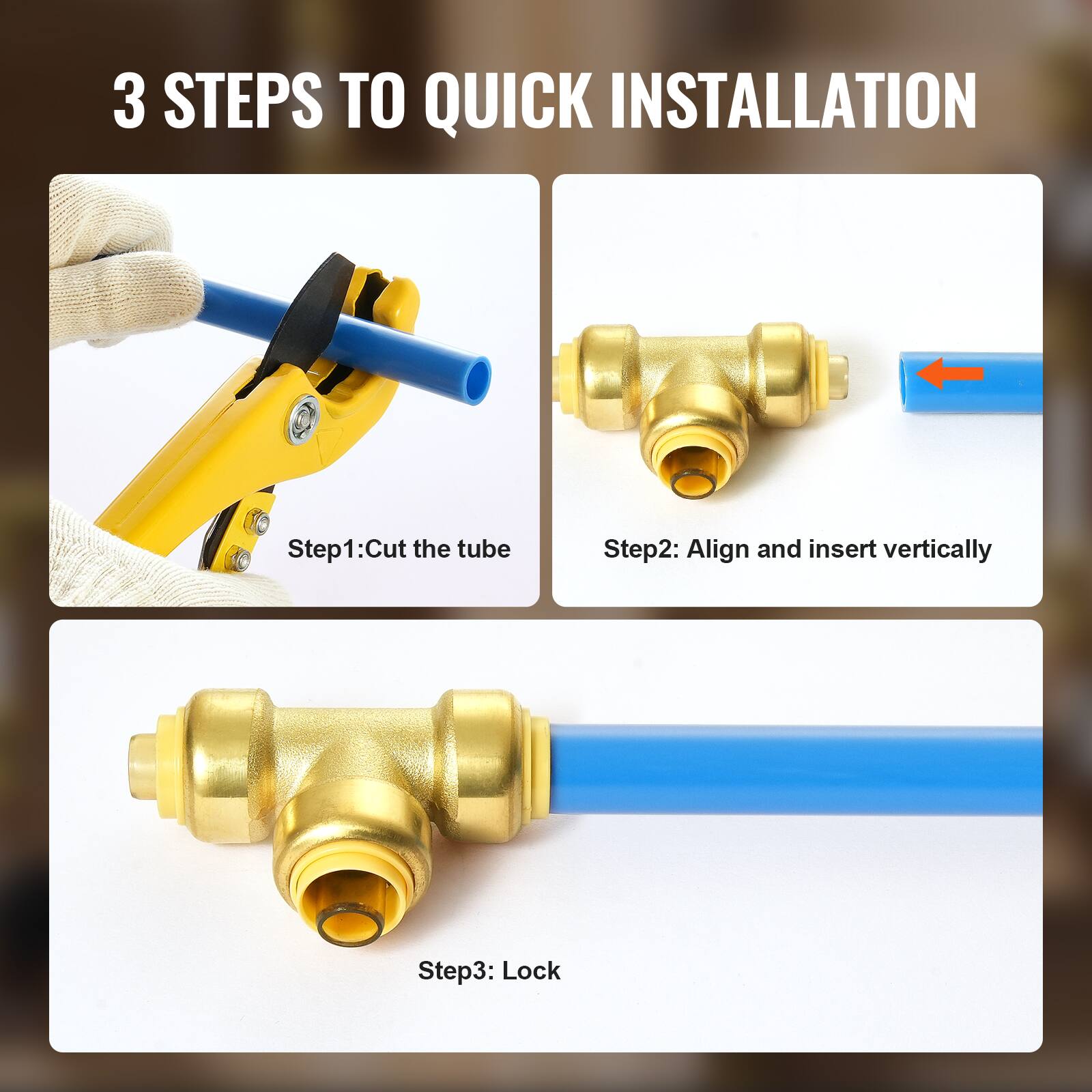 3 STEPS TO QUICK INSTALLATION

Step1:Cut the tube

Step2: Align and insert vertically

Step3: Lock