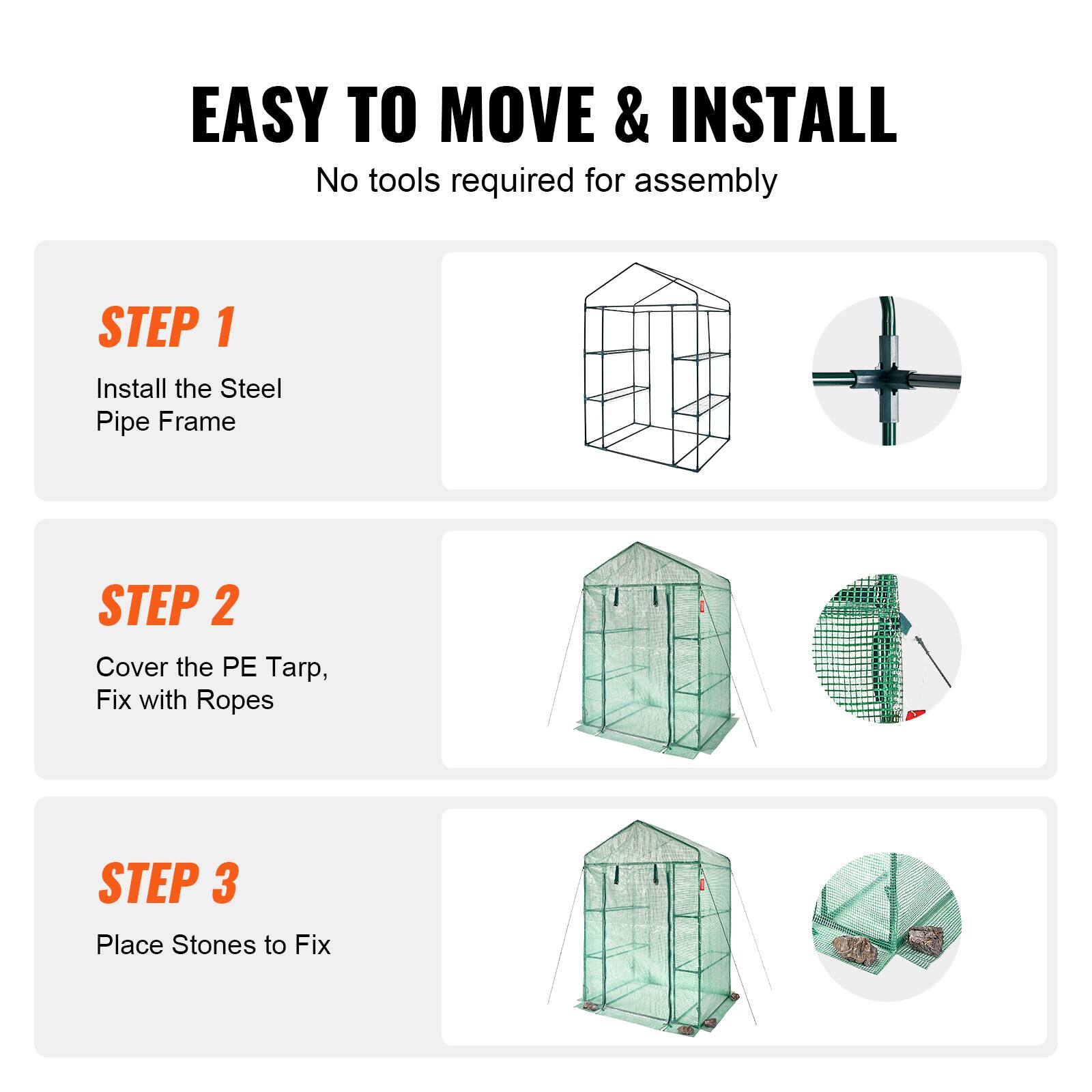 EASY TO MOVE & INSTALL

No tools required for assembly

STEP 1

Install the Steel Pipe Frame

STEP 2

Cover the PE Tarp, Fix with Ropes

STEP 3

Place Stones to Fix