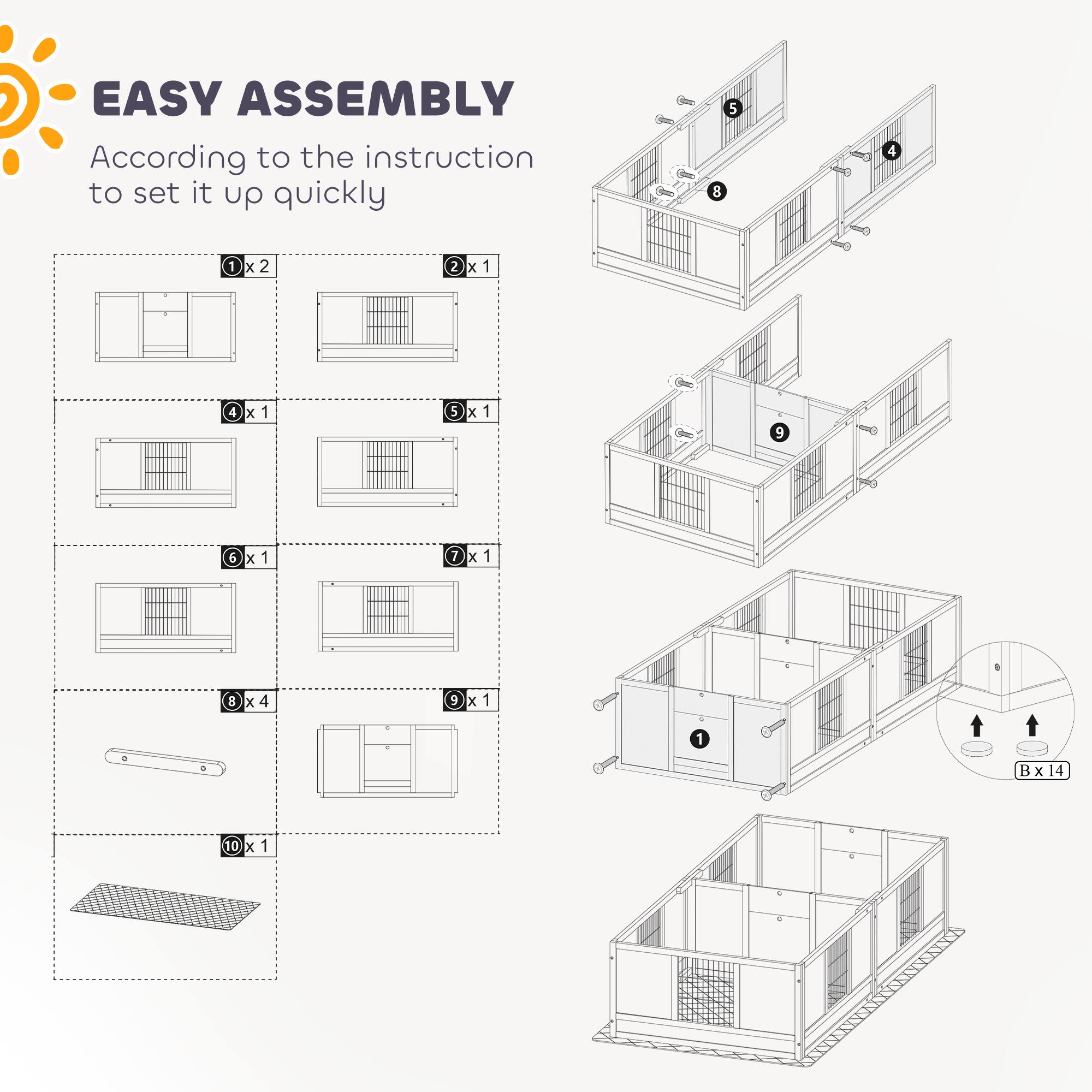 EASY ASSEMBLY

According to the instruction to set it up quickly

1 x 2

2 x 1

4 x 1

5 x 1

6 x 1

7 x 1

8 x 4

9 x 1

10 x 1

5

4

8

9

1

B x 14