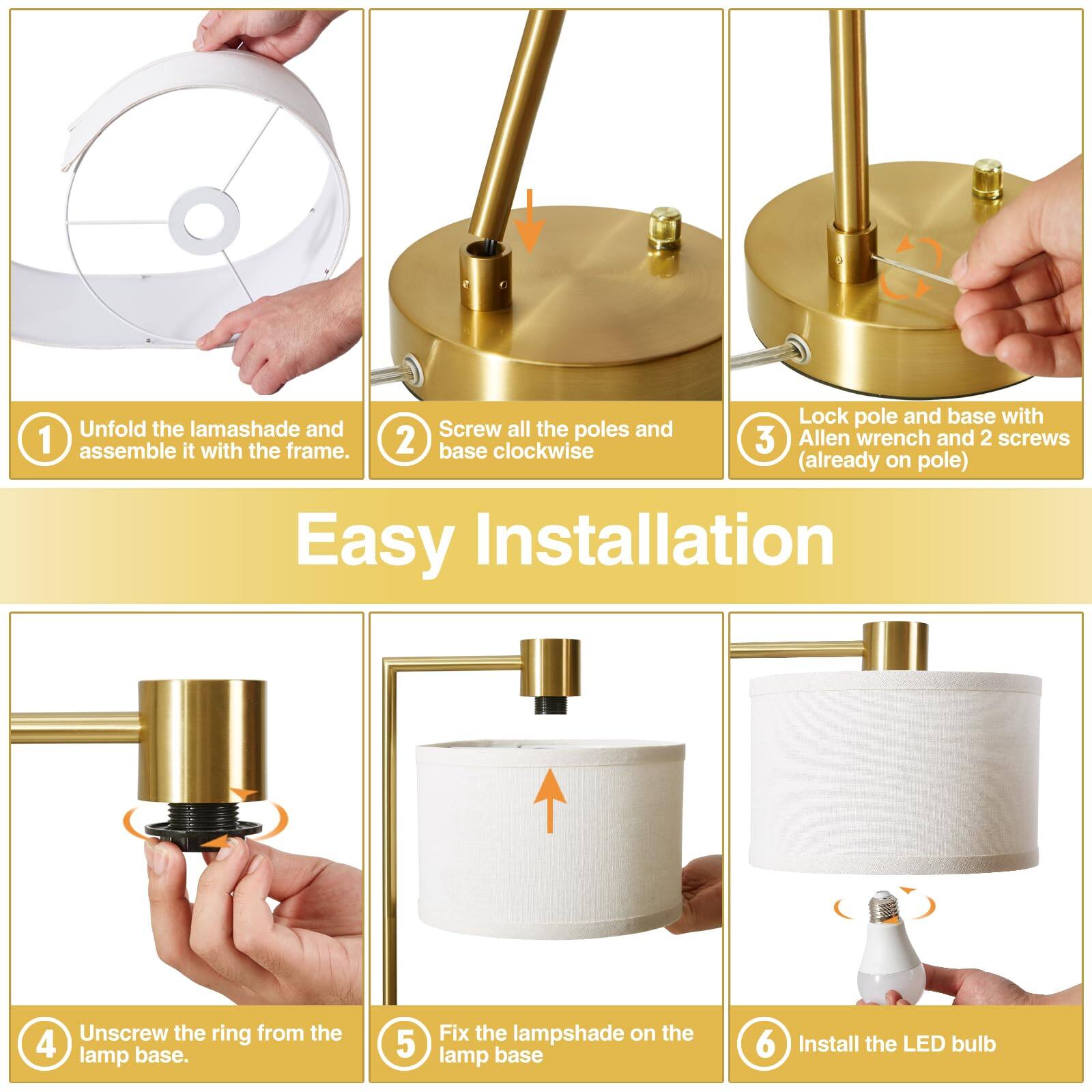 1 Unfold the lamashade and assemble it with the frame.

2 Screw all the poles and base clockwise

3 Lock pole and base with Allen wrench and 2 screws (already on pole)

Easy Installation

4 Unscrew the ring from the lamp base.

5 Fix the lampshade on the lamp base

6 Install the LED bulb