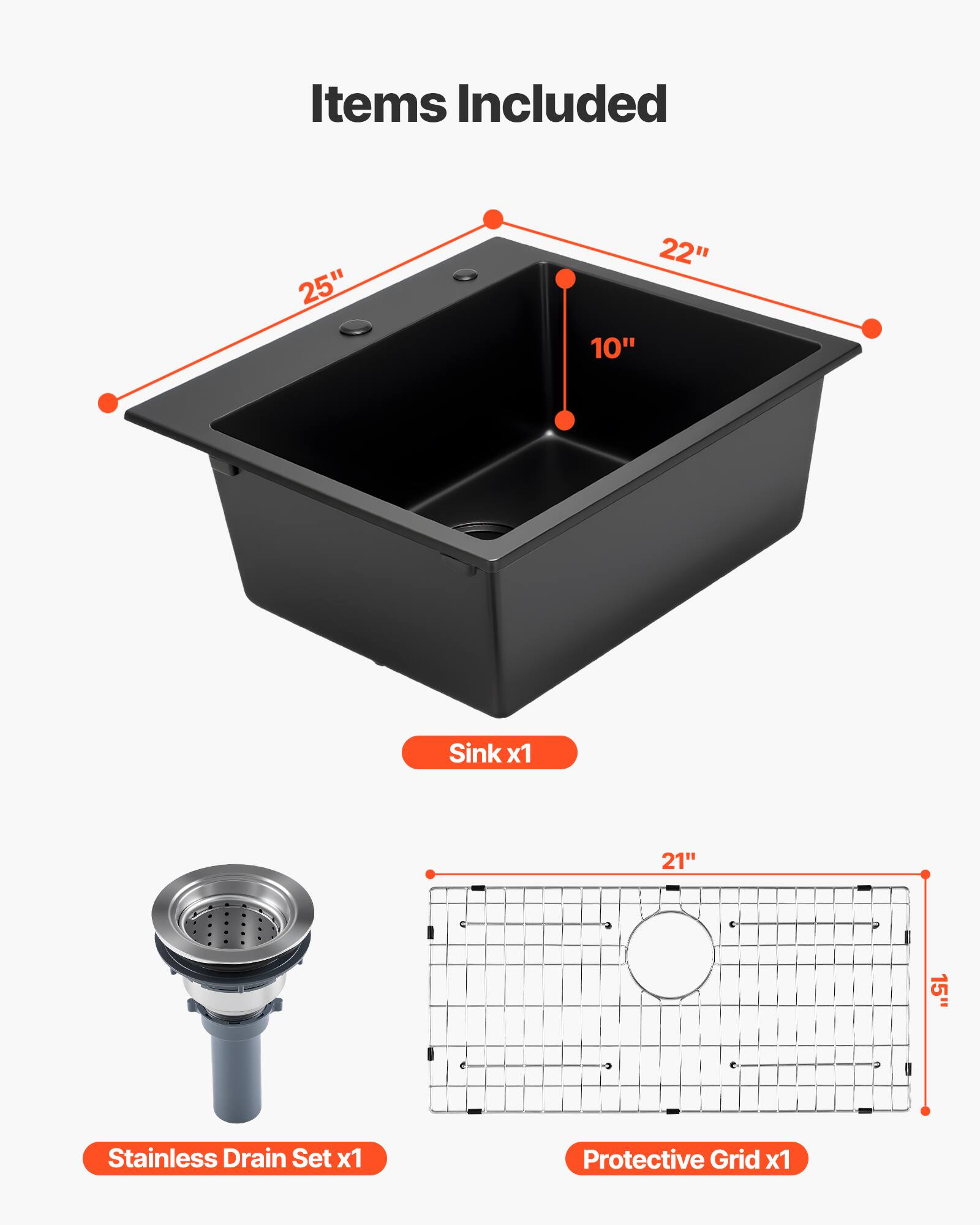 Items Included

25"

22"

10"

Sink x1

21"

15"

Stainless Drain Set x1

Protective Grid x1