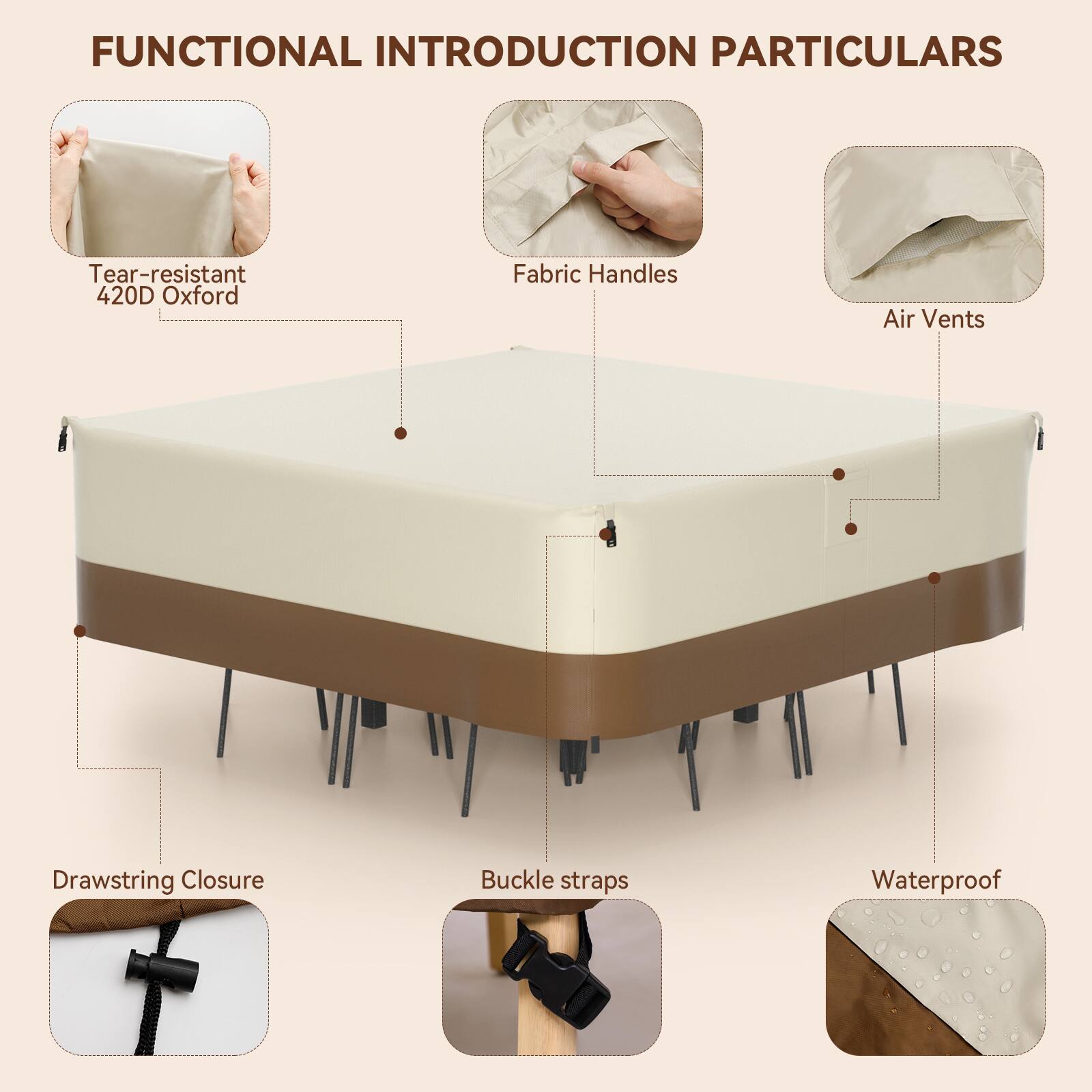 FUNCTIONAL INTRODUCTION PARTICULARS

Tear-resistant 420D Oxford

Fabric Handles

Air Vents

Drawstring Closure

Buckle straps

Waterproof