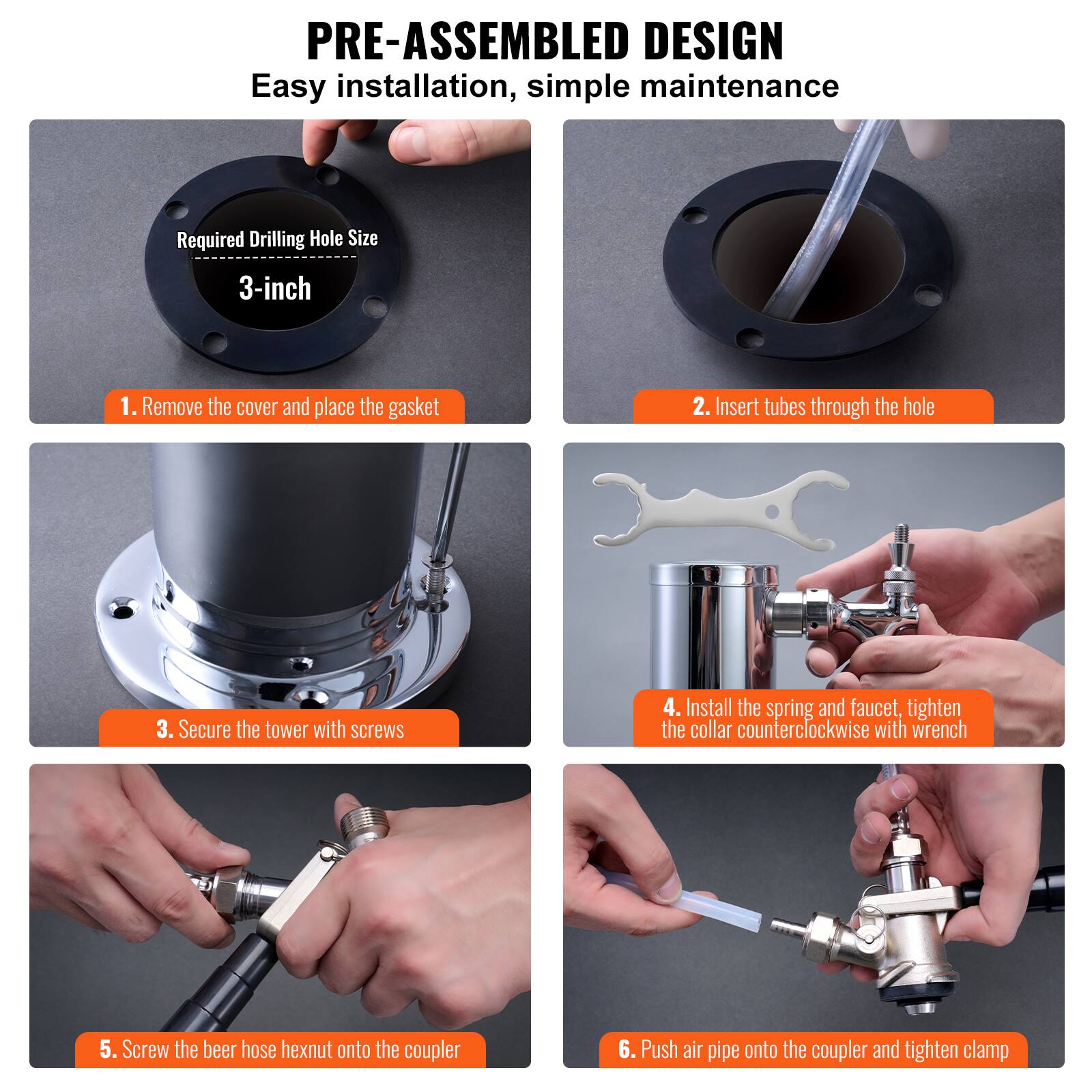 PRE-ASSEMBLED DESIGN
Easy installation, simple maintenance

Required Drilling Hole Size
3-inch

1. Remove the cover and place the gasket

2. Insert tubes through the hole

3. Secure the tower with screws

4. Install the spring and faucet, tighten the collar counterclockwise with wrench

5. Screw the beer hose hexnut onto the coupler

6. Push air pipe onto the coupler and tighten clamp