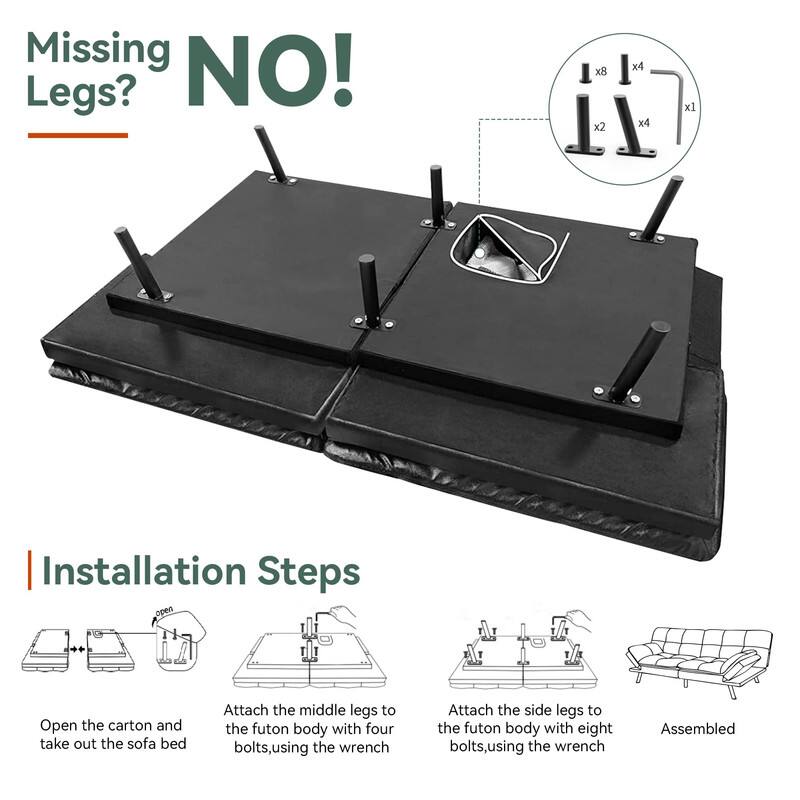 Missing Legs? NO!

x8 x4 x1 x2 x4

Installation Steps

open

Open the carton and take out the sofa bed

Attach the middle legs to the futon body with four bolts,using the wrench

Attach the side legs to the futon body with eight bolts,using the wrench

Assembled