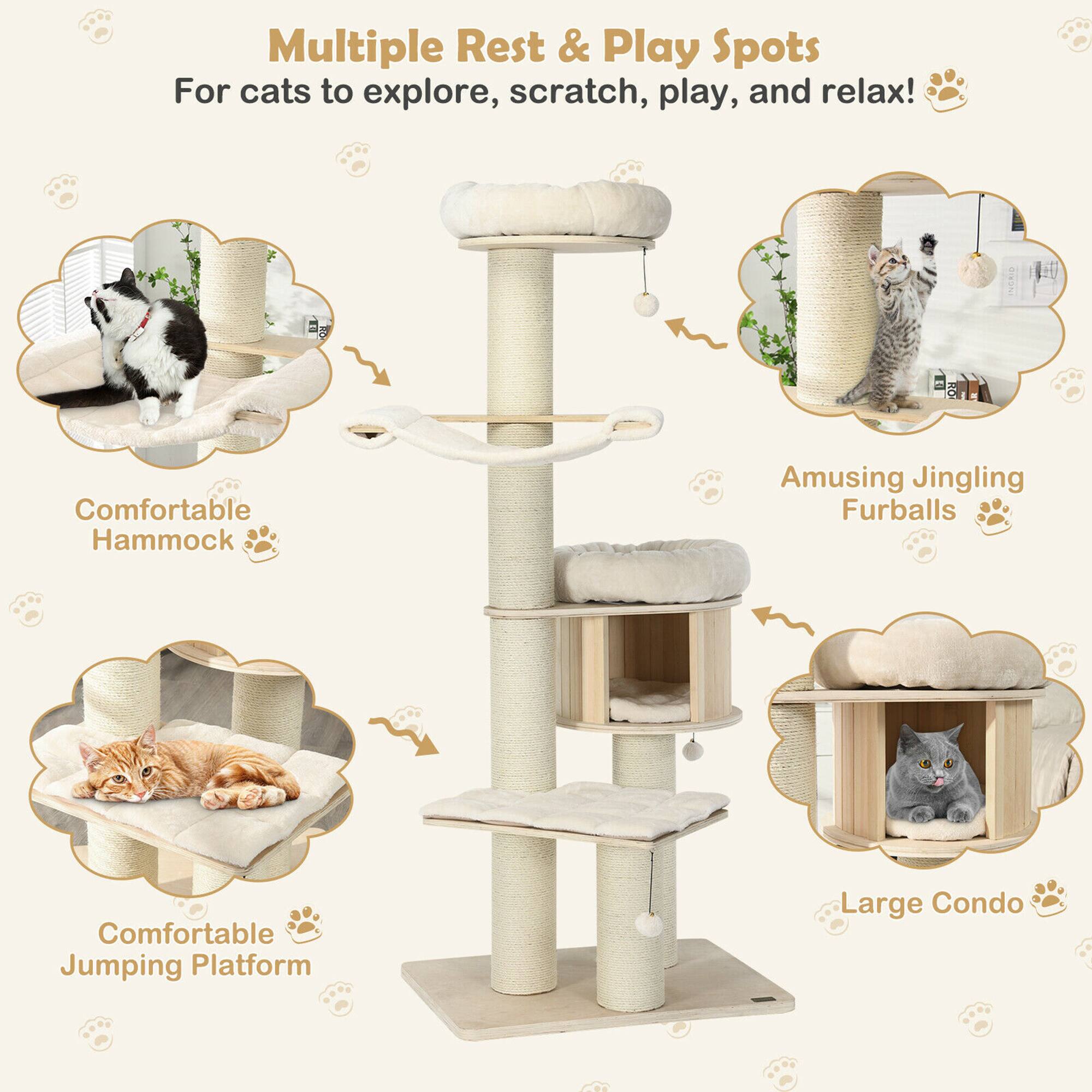 Multiple Rest & Play Spots

For cats to explore, scratch, play, and relax!

Comfortable Hammock

Amusing Jingling Furballs

Comfortable Jumping Platform

Large Condo