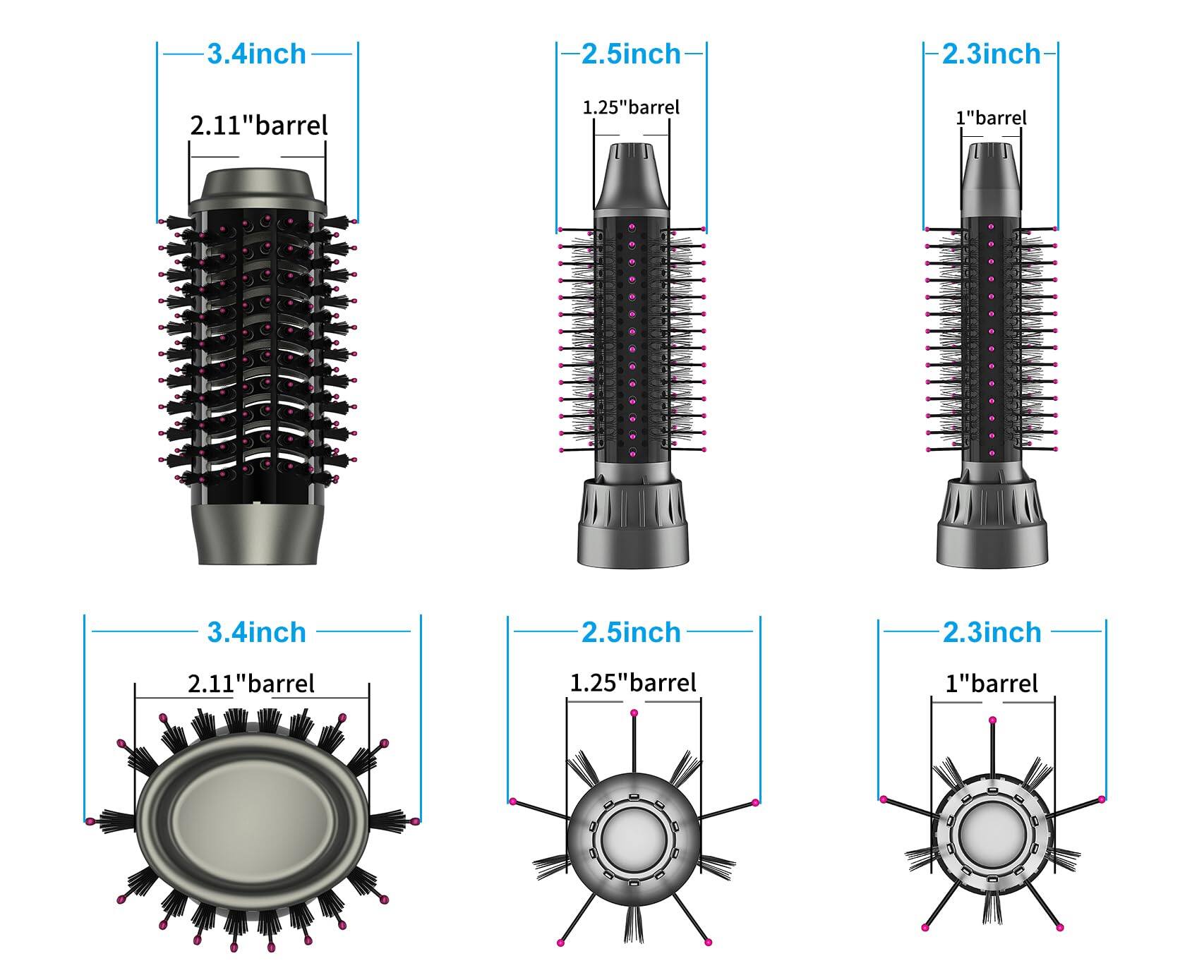 3.4inch
2.11"barrel

2.5inch
1.25"barrel

2.3inch
1"barrel

3.4inch
2.11"barrel

2.5inch
1.25"barrel

2.3inch
1"barrel