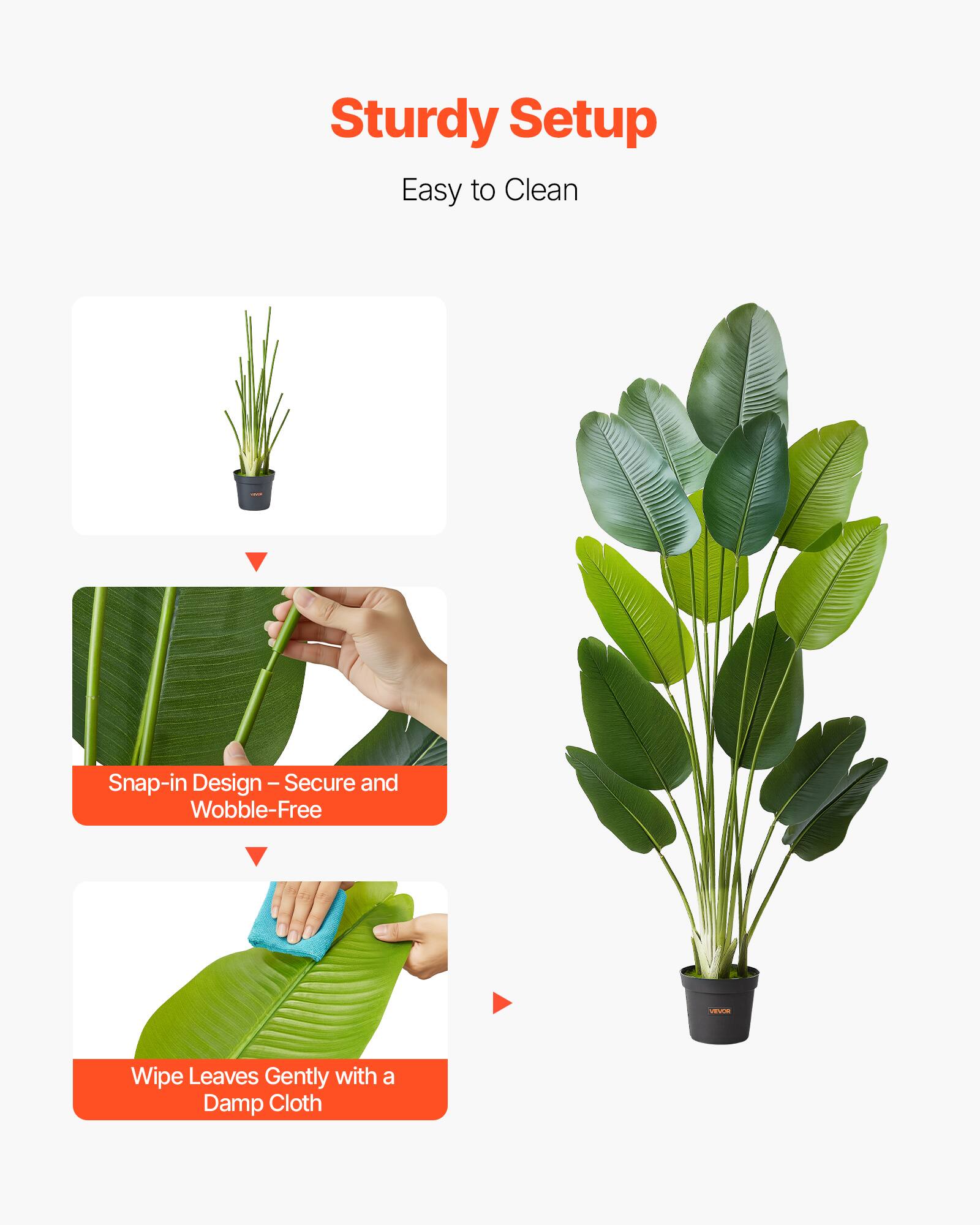 Sturdy Setup

Easy to Clean

VEVOR

Snap-in Design – Secure and Wobble-Free

Wipe Leaves Gently with a Damp Cloth

VEVOR