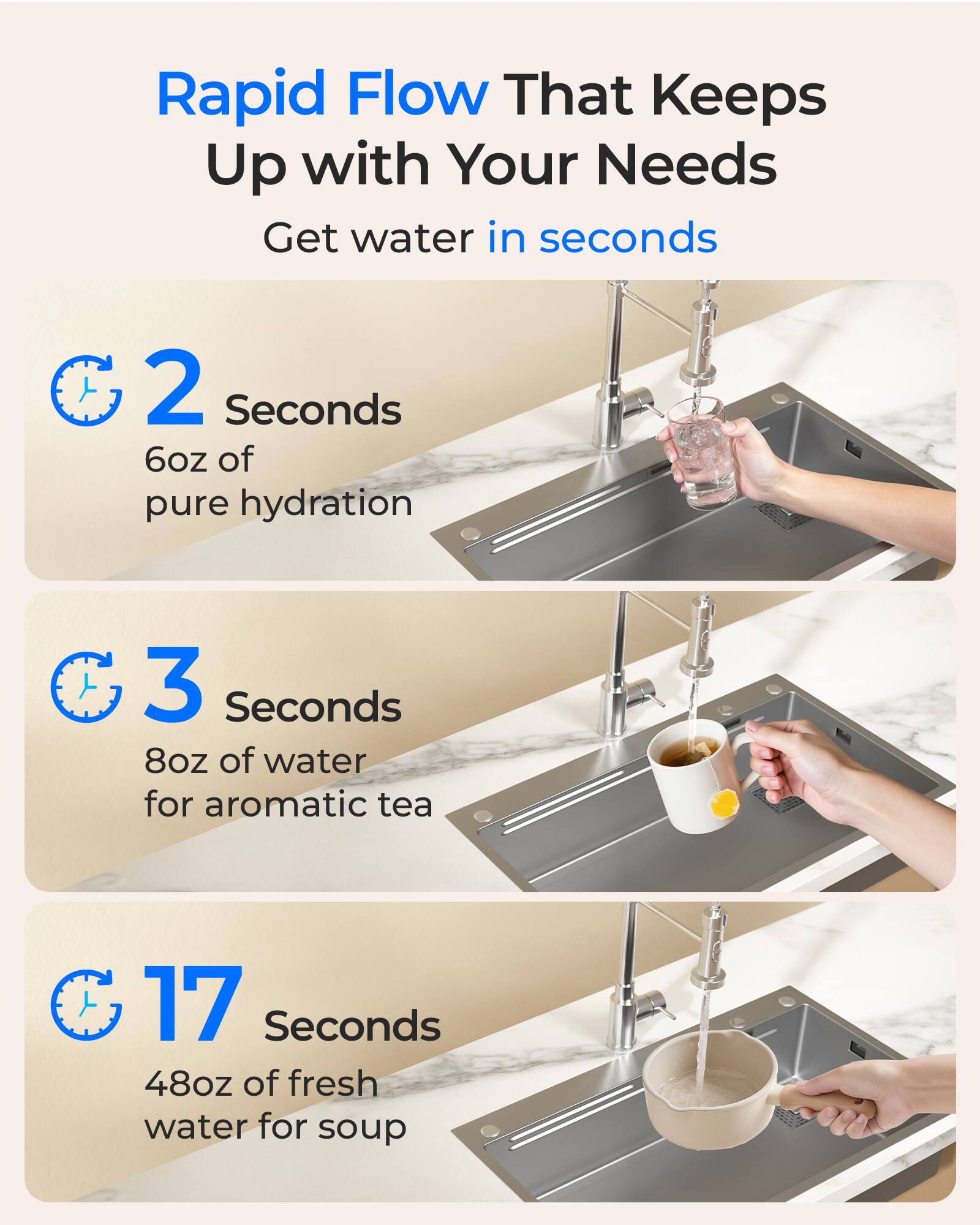 Rapid Flow That Keeps Up with Your Needs

Get water in seconds

2 Seconds
6oz of pure hydration

3 Seconds
8oz of water for aromatic tea

17 Seconds
48oz of fresh water for soup