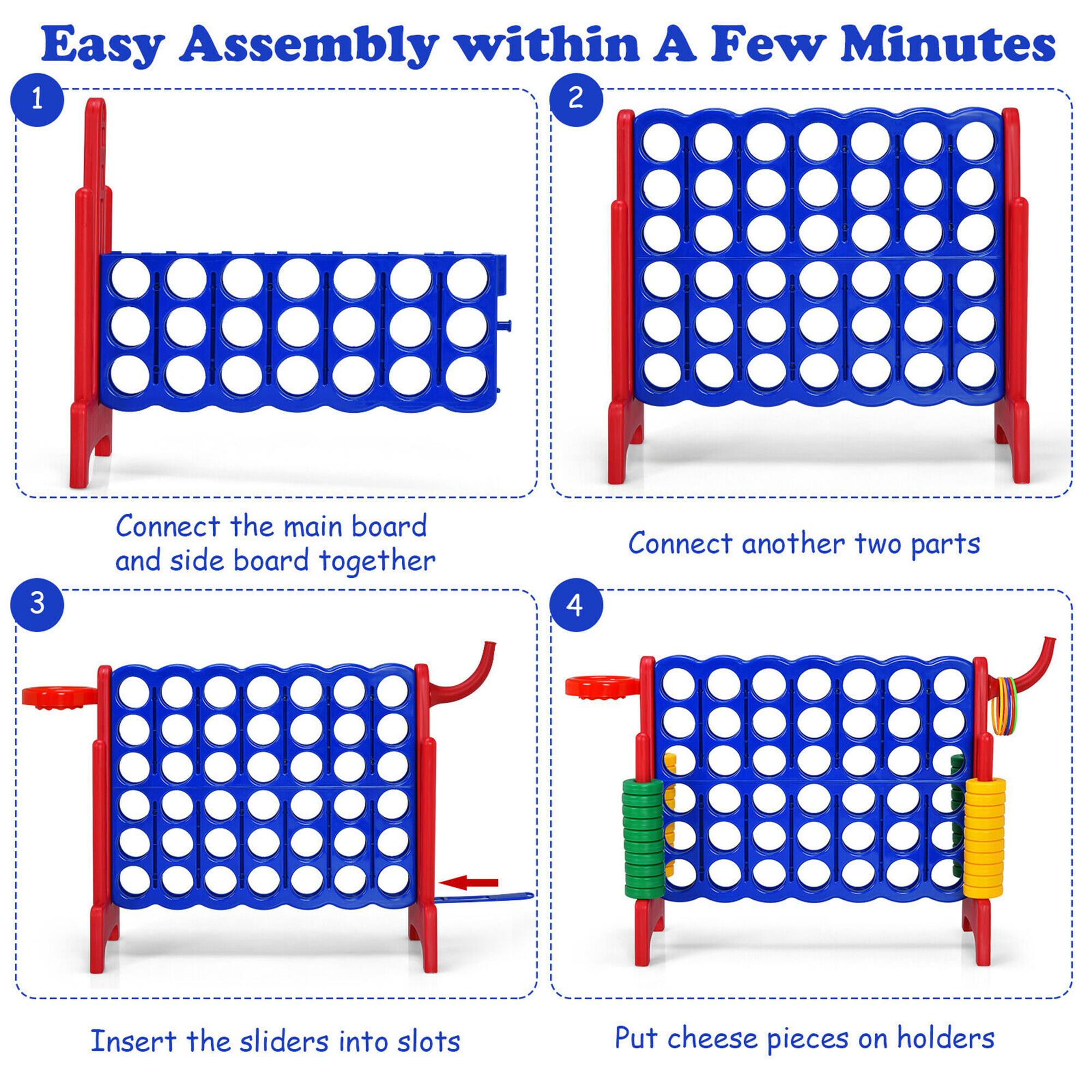 Easy Assembly within A Few Minutes

1

Connect the main board and side board together

2

Connect another two parts

3

Insert the sliders into slots

4

Put cheese pieces on holders