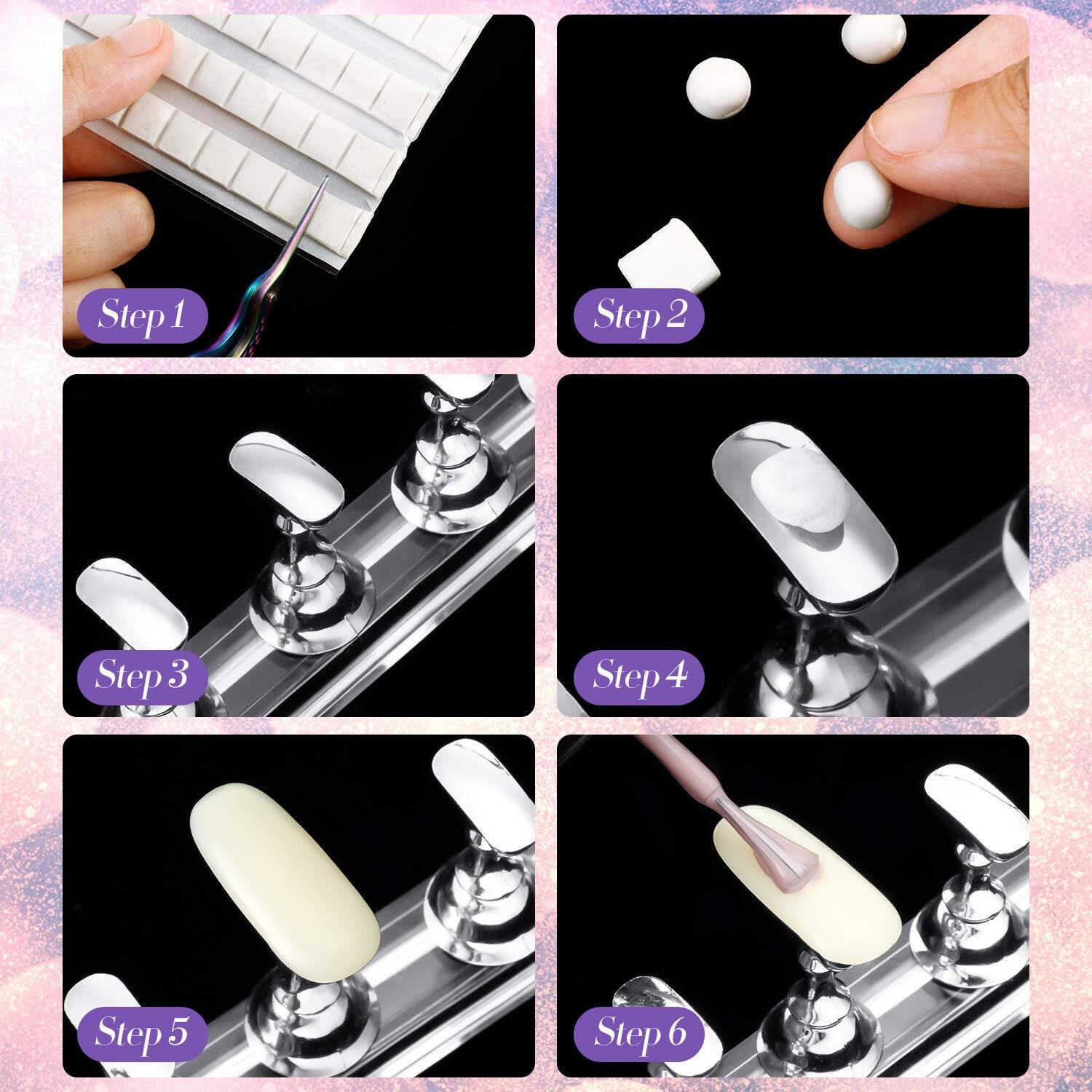 Step 1

Step 2

Step 3

Step 4

Step 5

Step 6