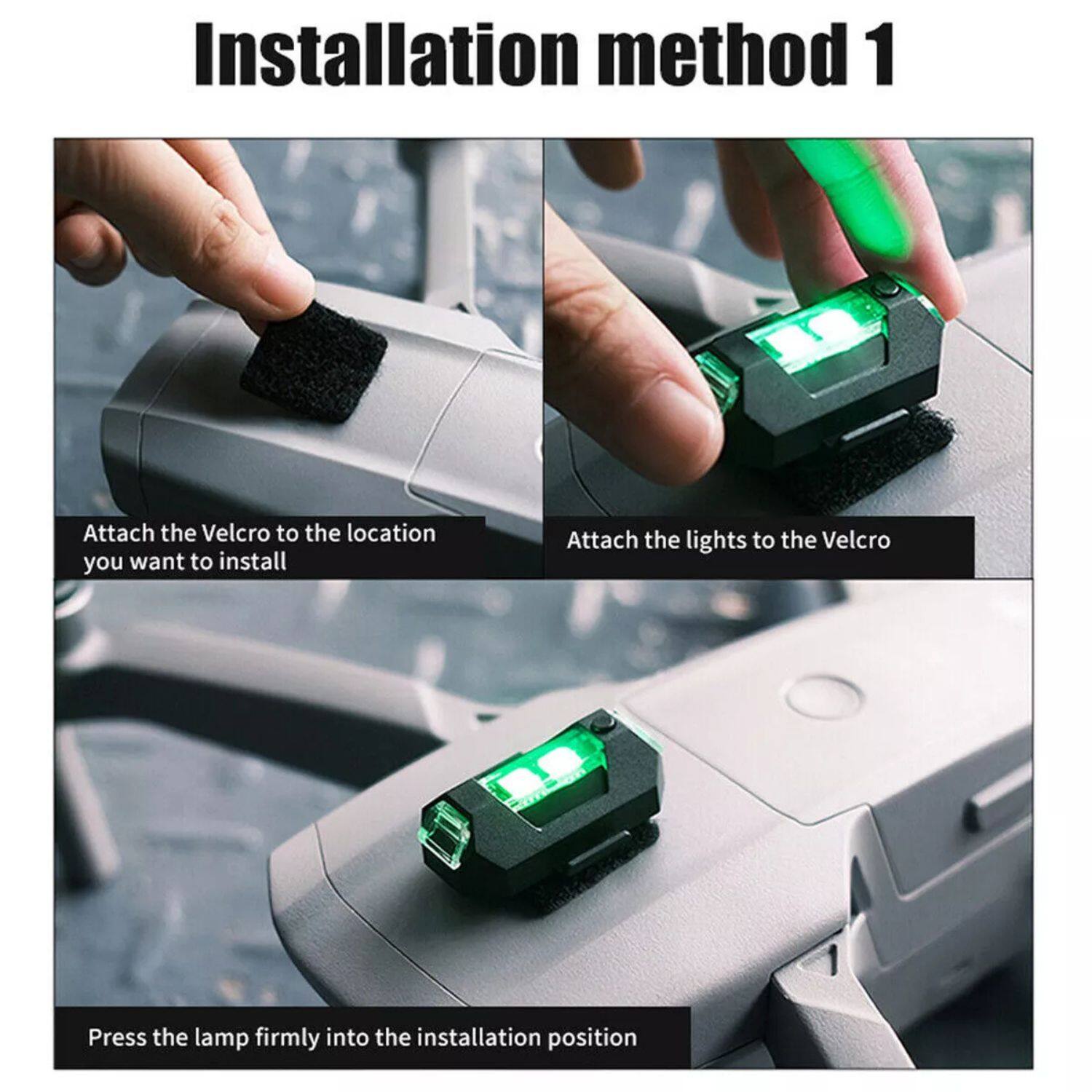 Installation method 1

Attach the Velcro to the location you want to install

Attach the lights to the Velcro

Press the lamp firmly into the installation position