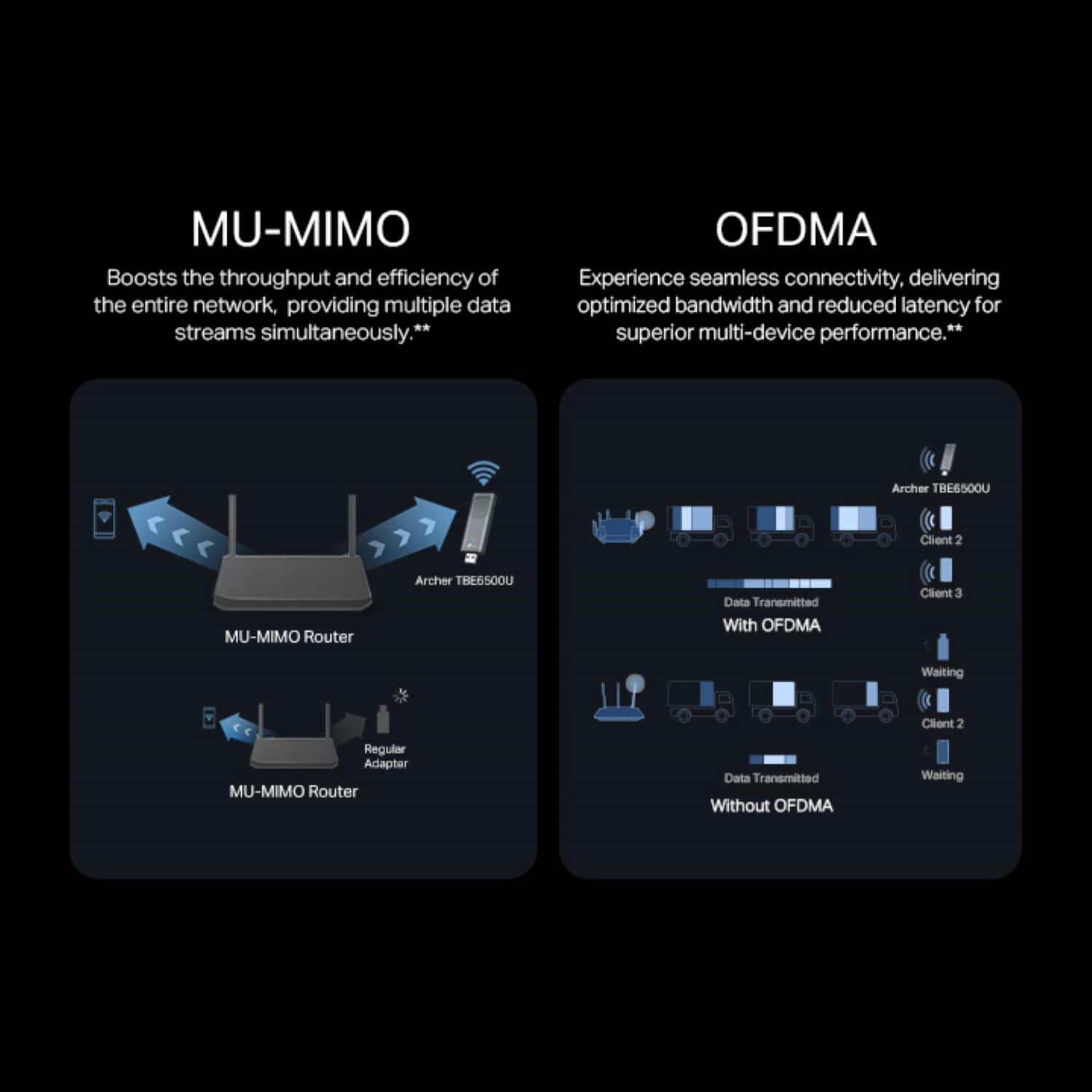 MU-MIMO

Boosts the throughput and efficiency of the entire network, providing multiple data streams simultaneously.**

Archer TBE6500U

MU-MIMO Router

Regular Adapter

MU-MIMO Router

OFDMA

Experience seamless connectivity, delivering optimized bandwidth and reduced latency for superior multi-device performance.**

Archer TBE6500U

Client 2

Client 3

Data Transmitted

With OFDMA

Waiting

Client 2

Waiting

Data Transmitted

Without OFDMA