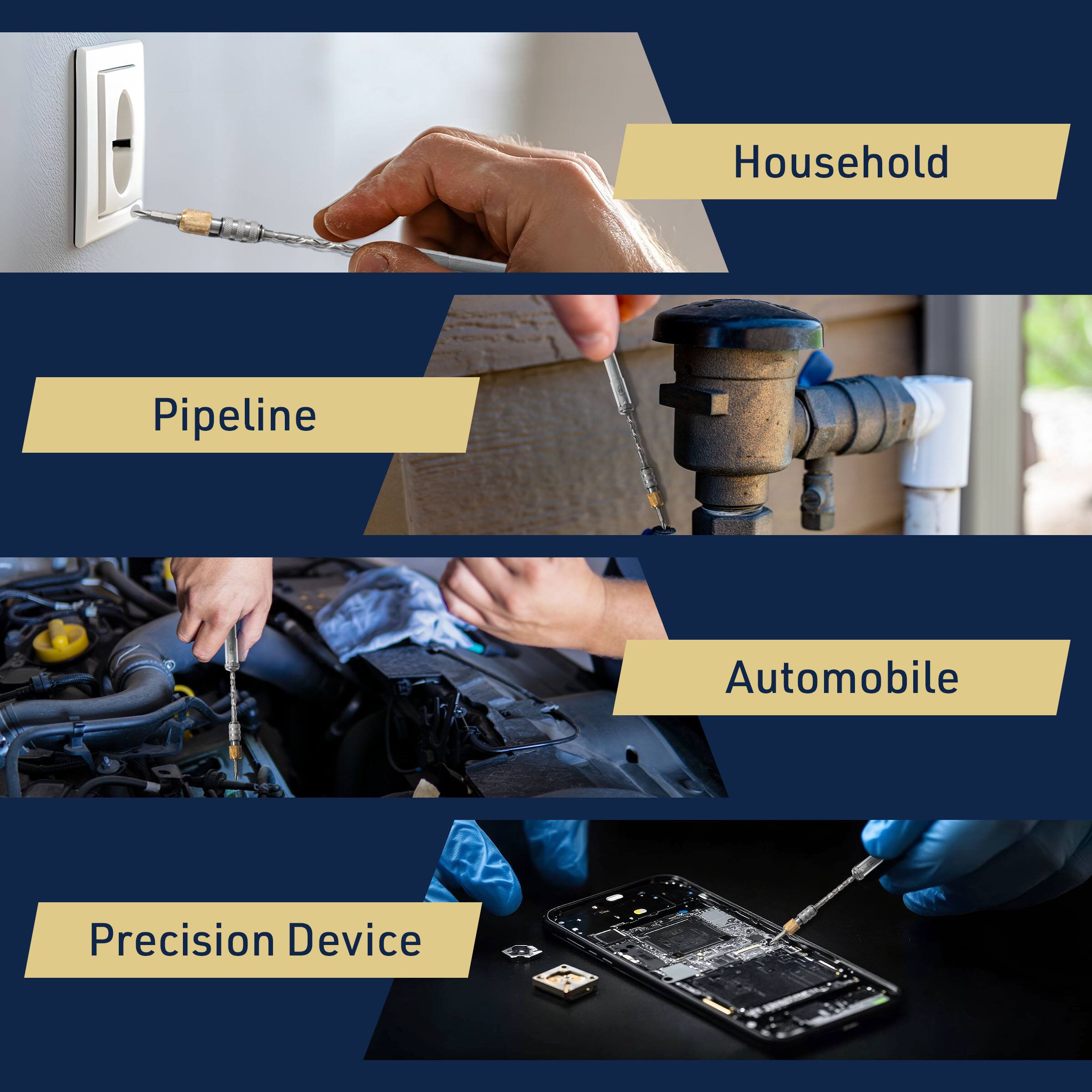 Household

Pipeline

Automobile

Precision Device