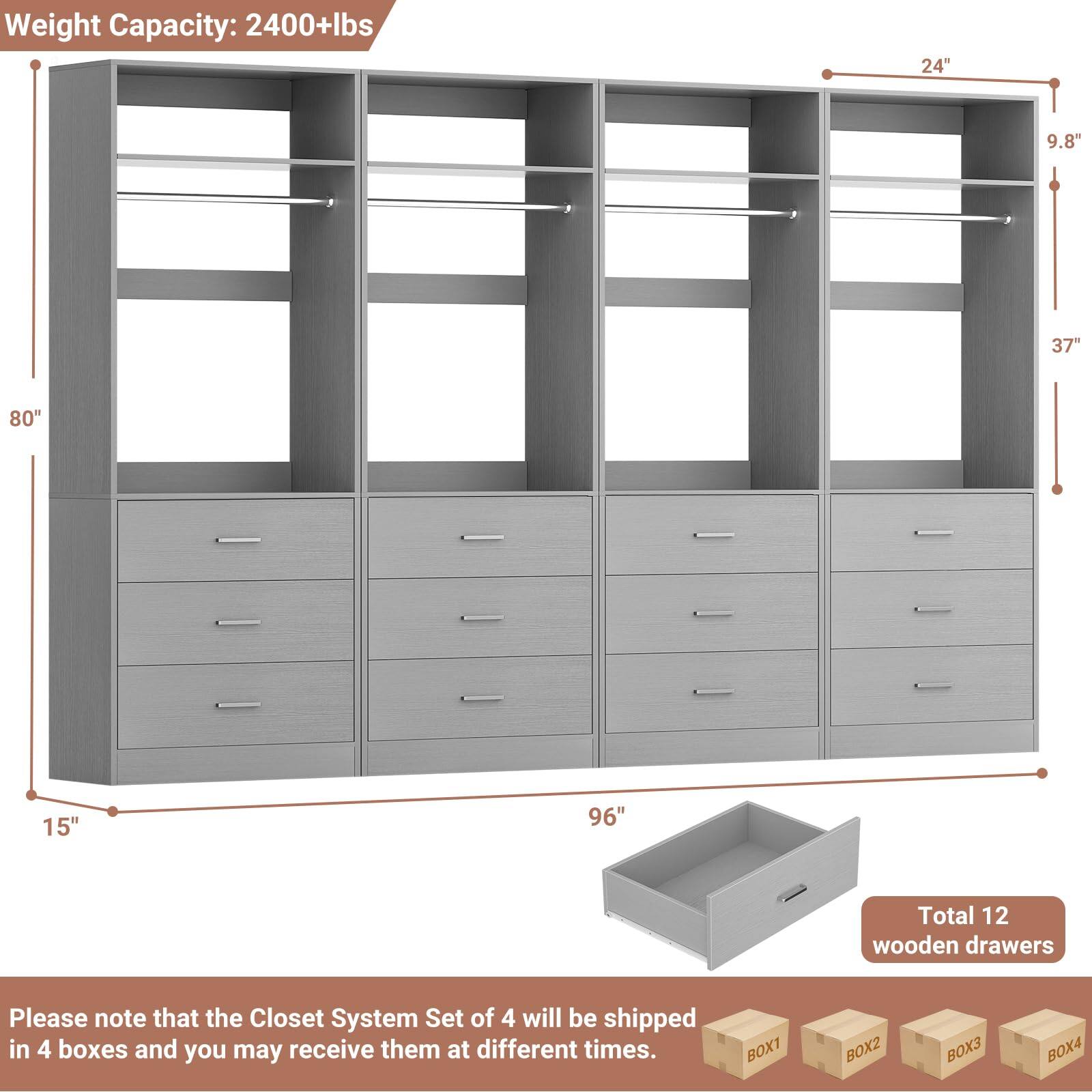 Weight Capacity: 2400+lbs

24"

9.8"

37"

80"

15"

96"

Total 12 wooden drawers

Please note that the Closet System Set of 4 will be shipped in 4 boxes and you may receive them at different times.

BOX1

BOX2

BOX3

BOX4