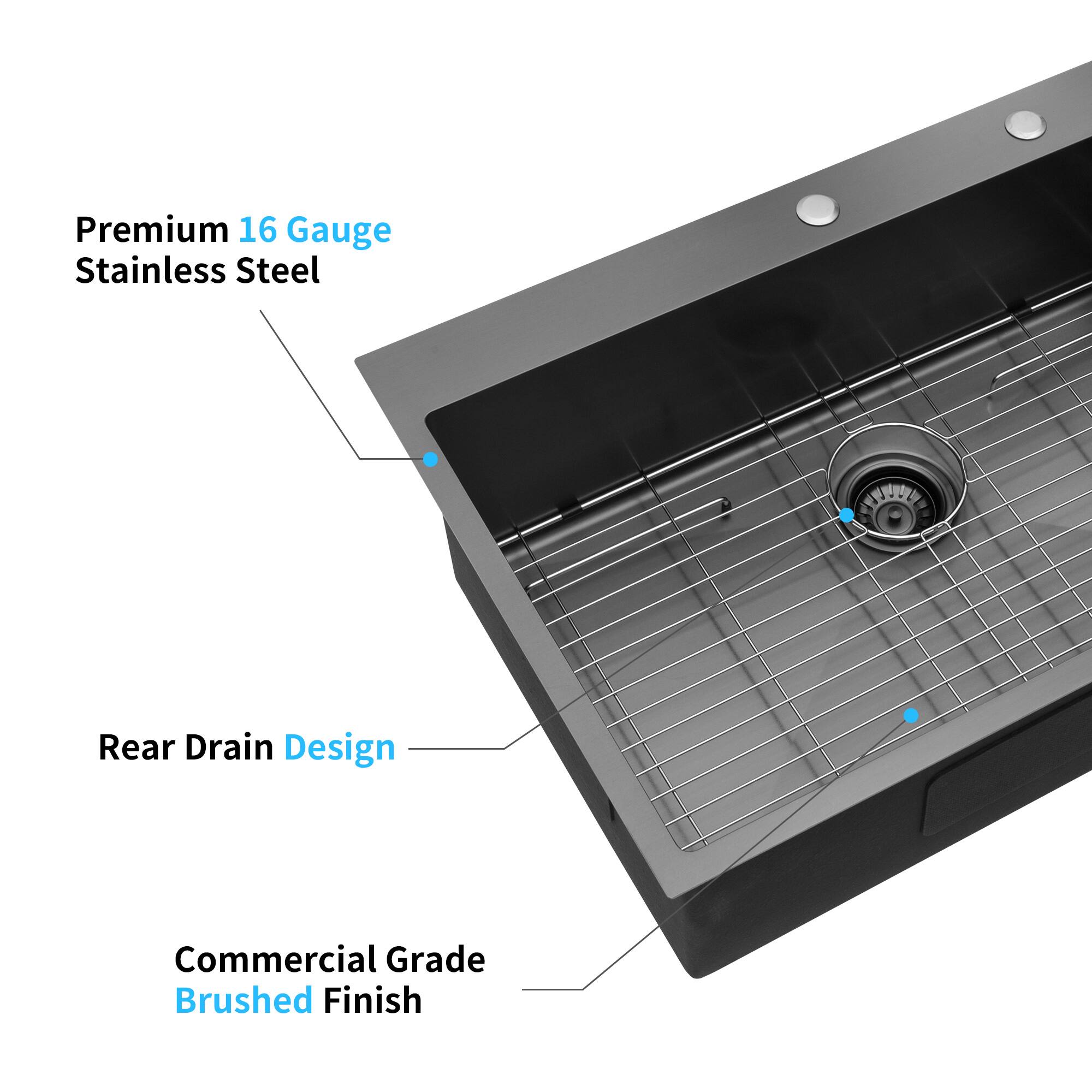 Premium 16 Gauge
Stainless Steel

Rear Drain Design

Commercial Grade
Brushed Finish