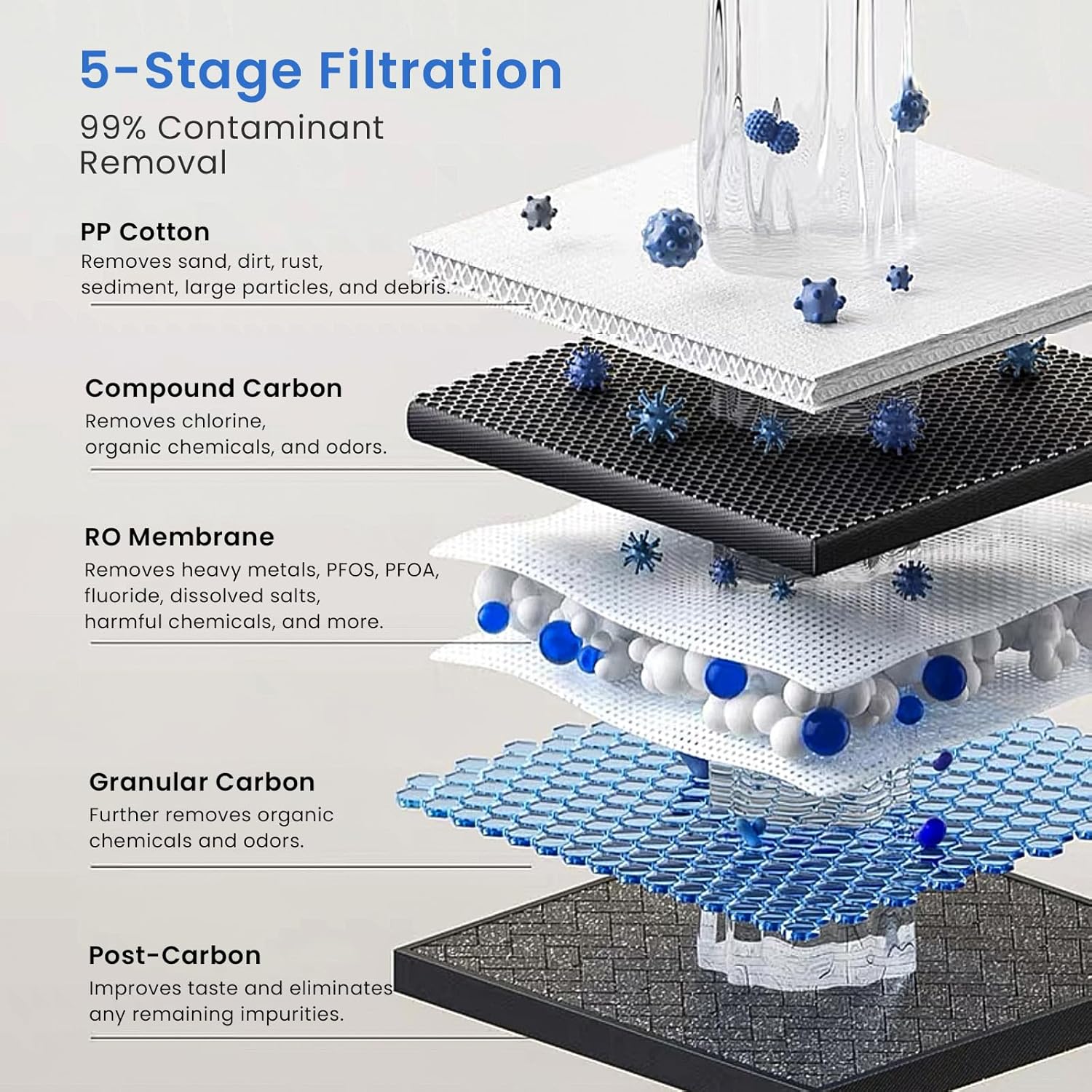 5-Stage Filtration

99% Contaminant Removal

PP Cotton

Removes sand, dirt, rust, sediment, large particles, and debris.

Compound Carbon

Removes chlorine, organic chemicals, and odors.

RO Membrane

Removes heavy metals, PFOS, PFOA, fluoride, dissolved salts, harmful chemicals, and more.

Granular Carbon

Further removes organic chemicals and odors.

Post-Carbon

Improves taste and eliminates any remaining impurities.