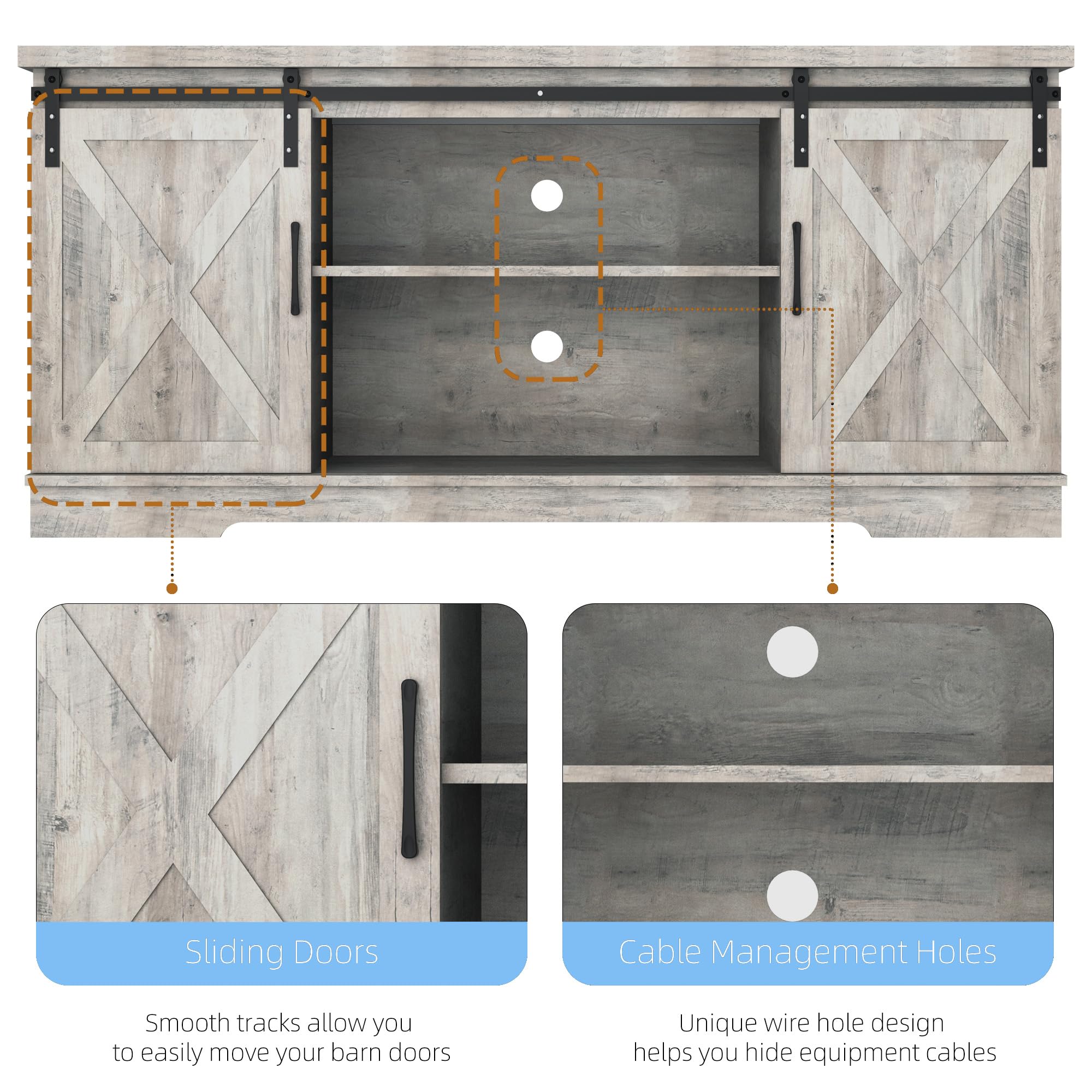 Sliding Doors

Smooth tracks allow you to easily move your barn doors

Cable Management Holes

Unique wire hole design helps you hide equipment cables