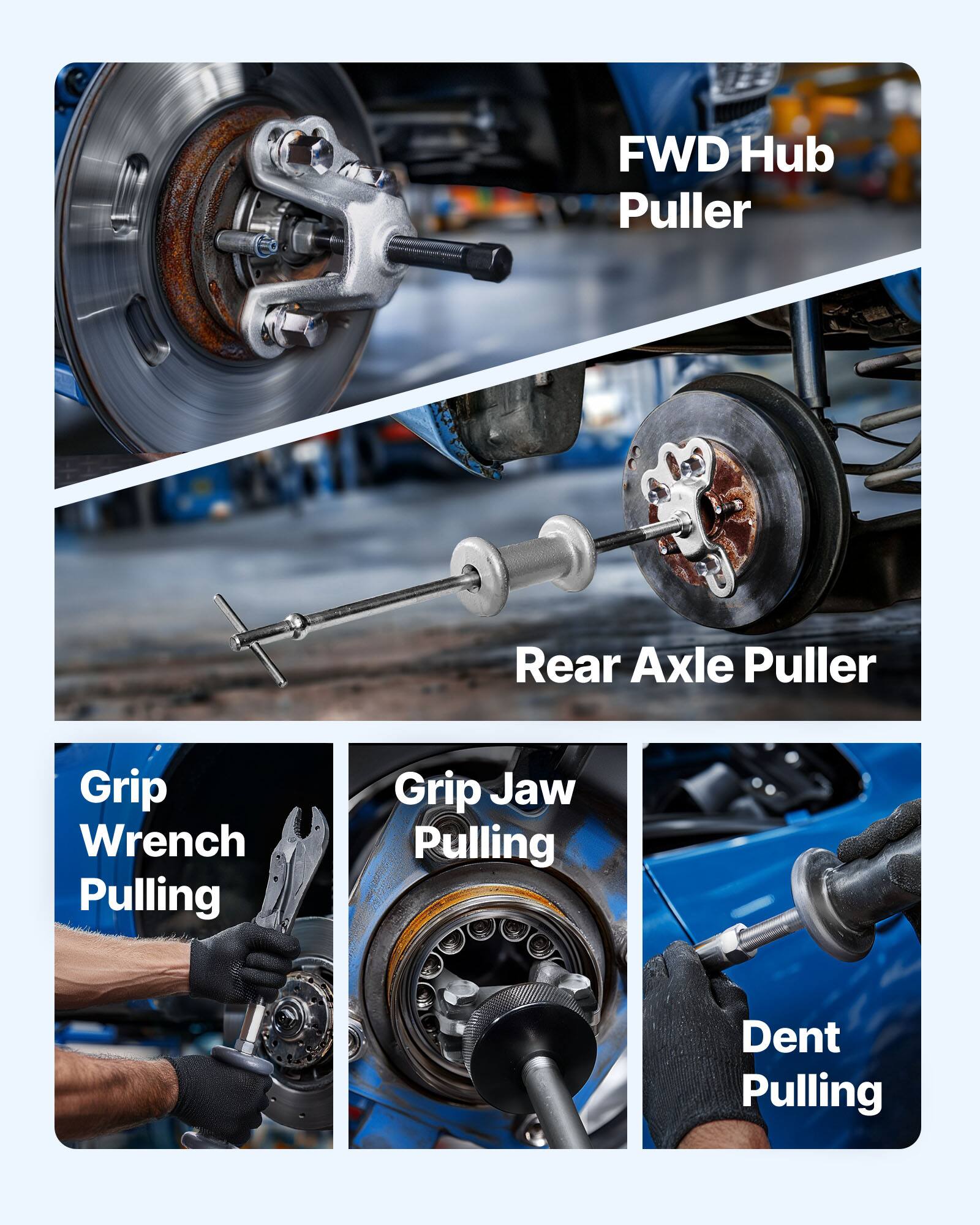 FWD Hub Puller

Rear Axle Puller

Grip Wrench Pulling

Grip Jaw Pulling

Dent Pulling