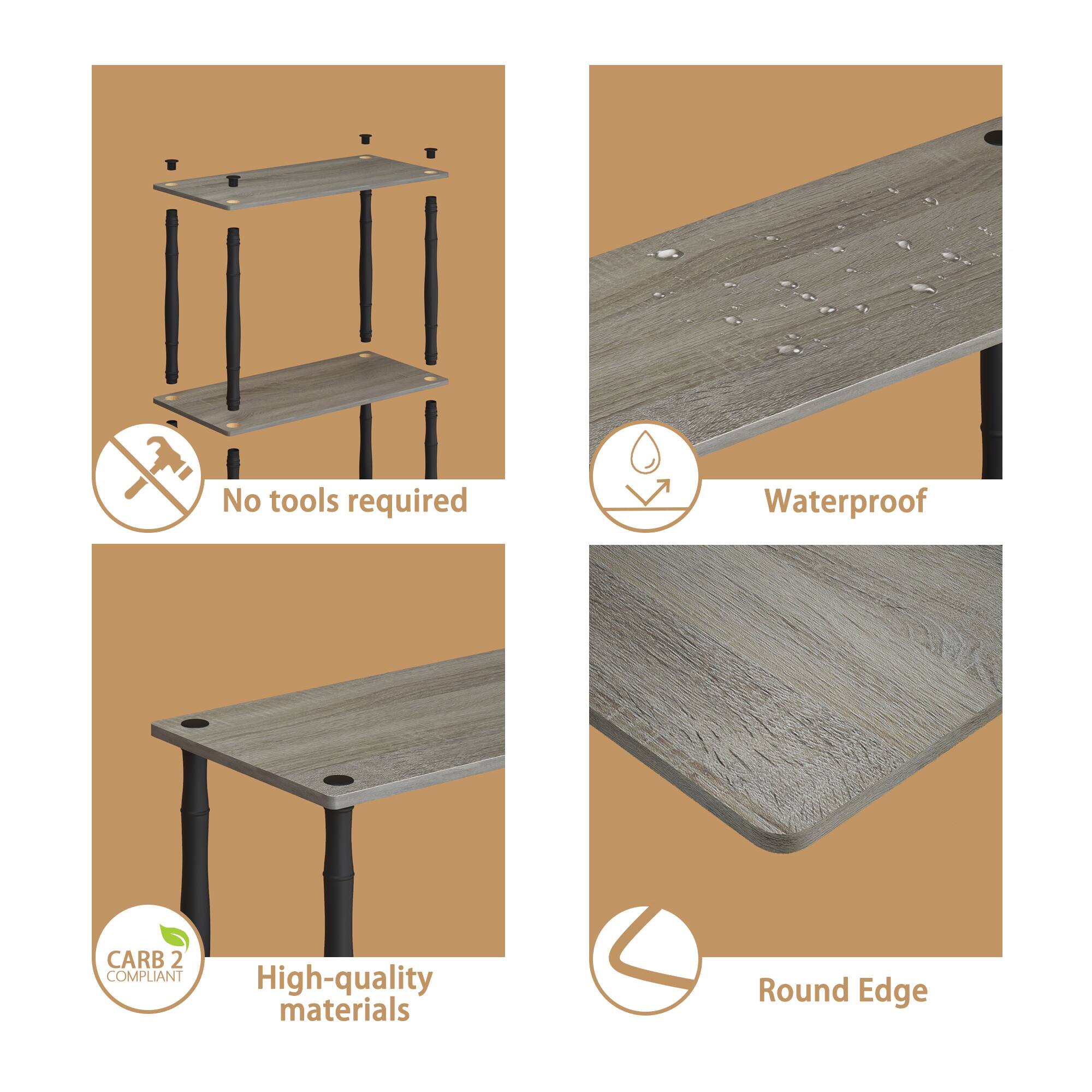 No tools required

Waterproof

CARB 2
COMPLIANT

High-quality materials

Round Edge