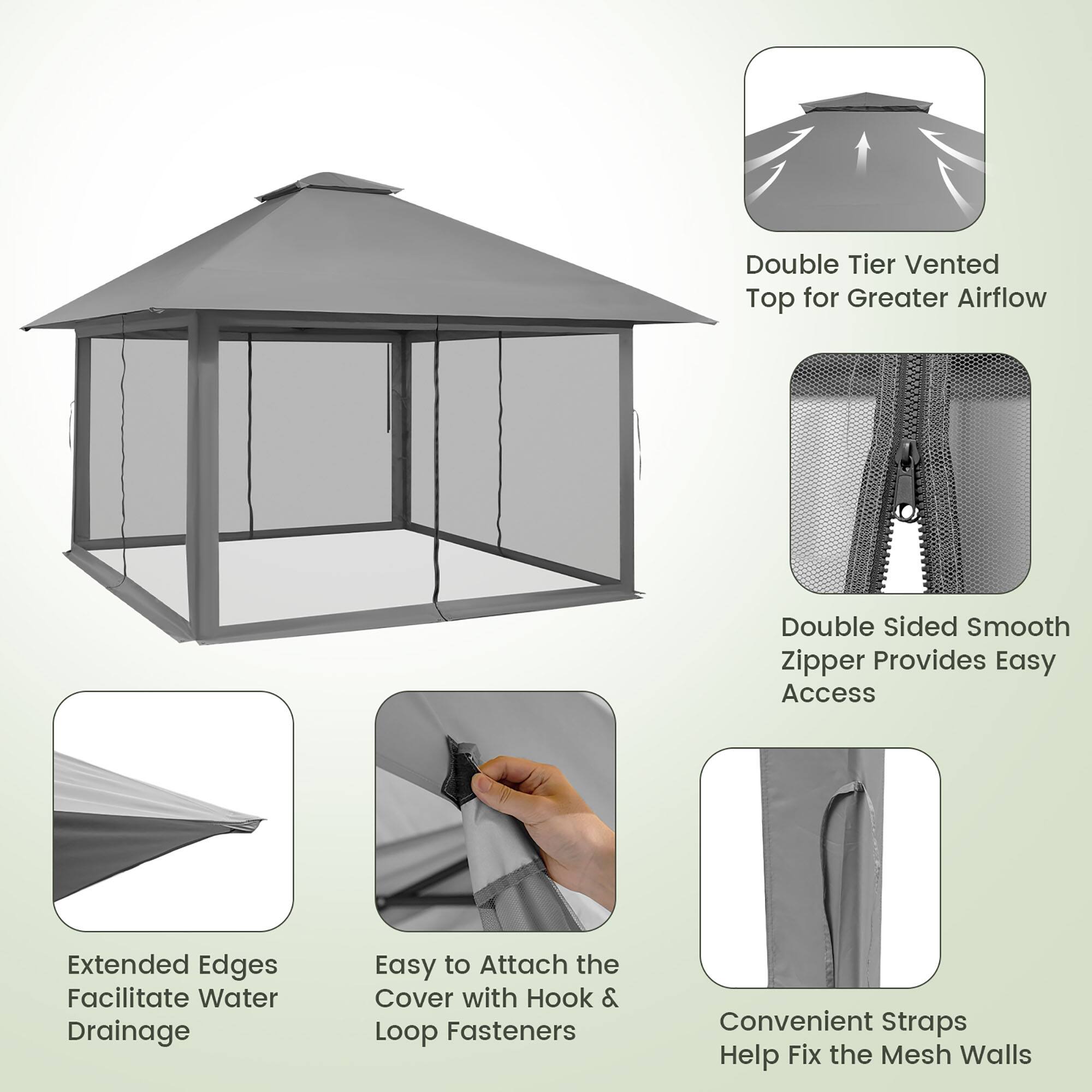 Double Tier Vented Top for Greater Airflow

Double Sided Smooth Zipper Provides Easy Access

Extended Edges Facilitate Water Drainage

Easy to Attach the Cover with Hook & Loop Fasteners

Convenient Straps Help Fix the Mesh Walls