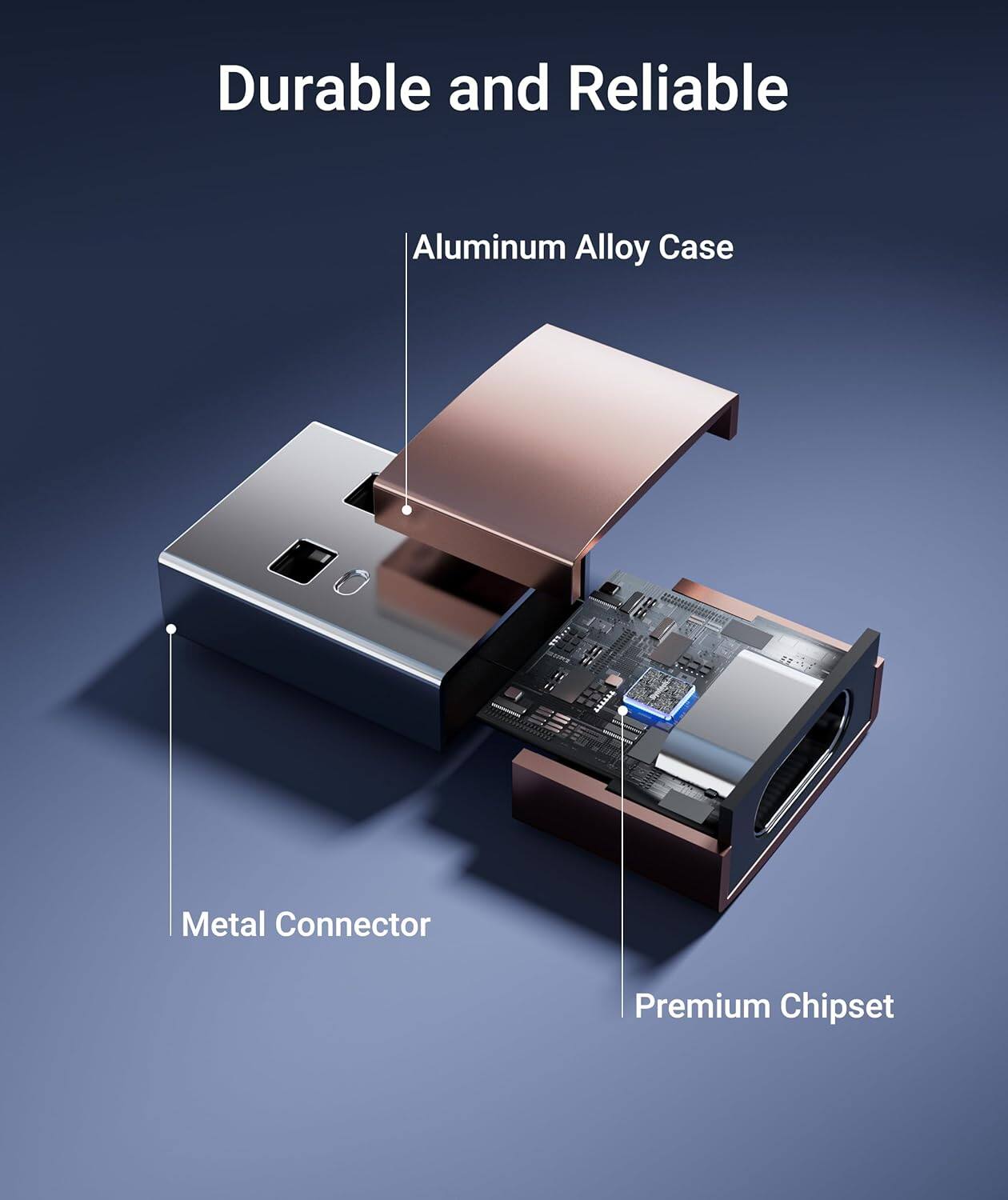 Durable and Reliable

Aluminum Alloy Case

Metal Connector

Premium Chipset